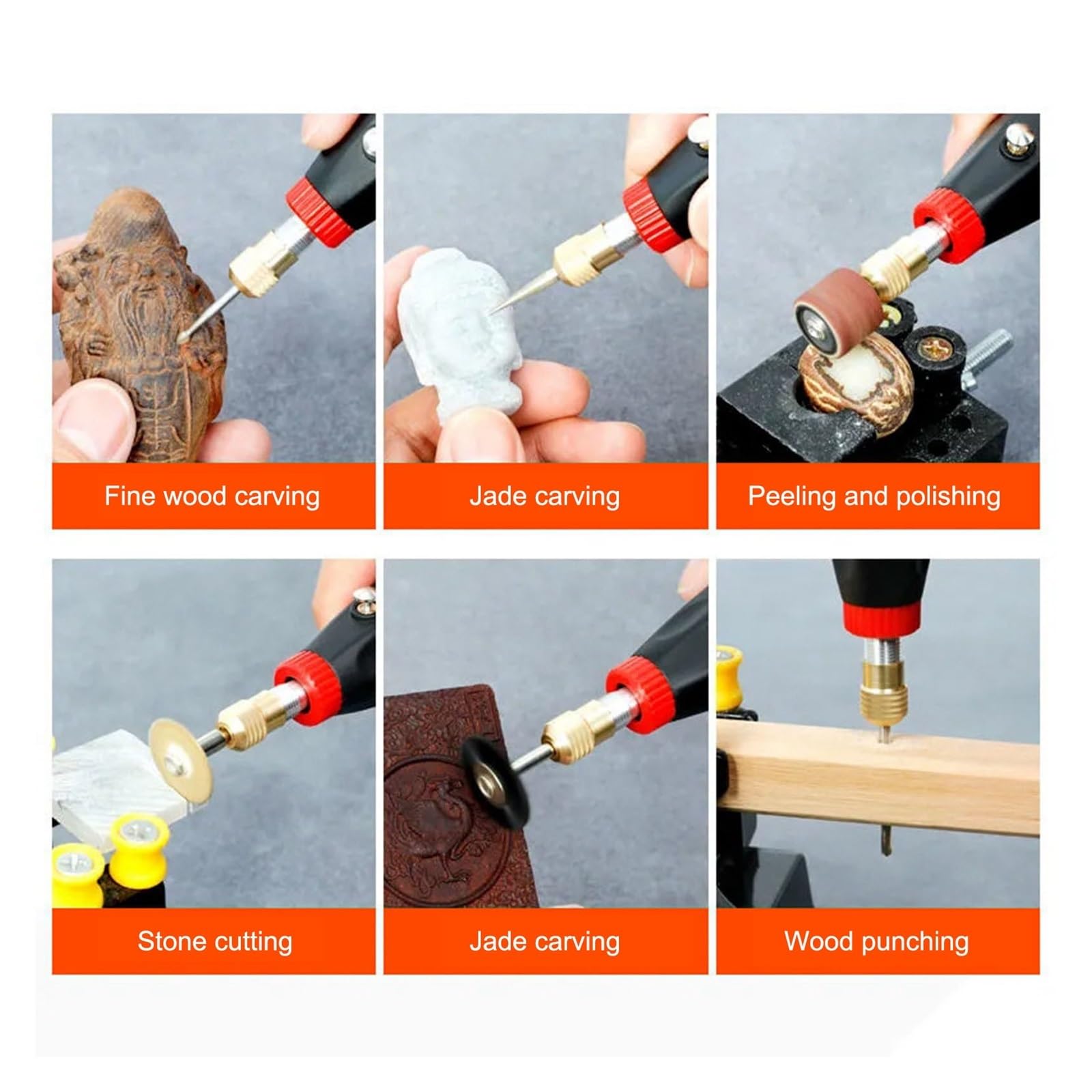 Fine wood carving

Jade carving

Peeling and polishing

Stone cutting

Jade carving

Wood punching