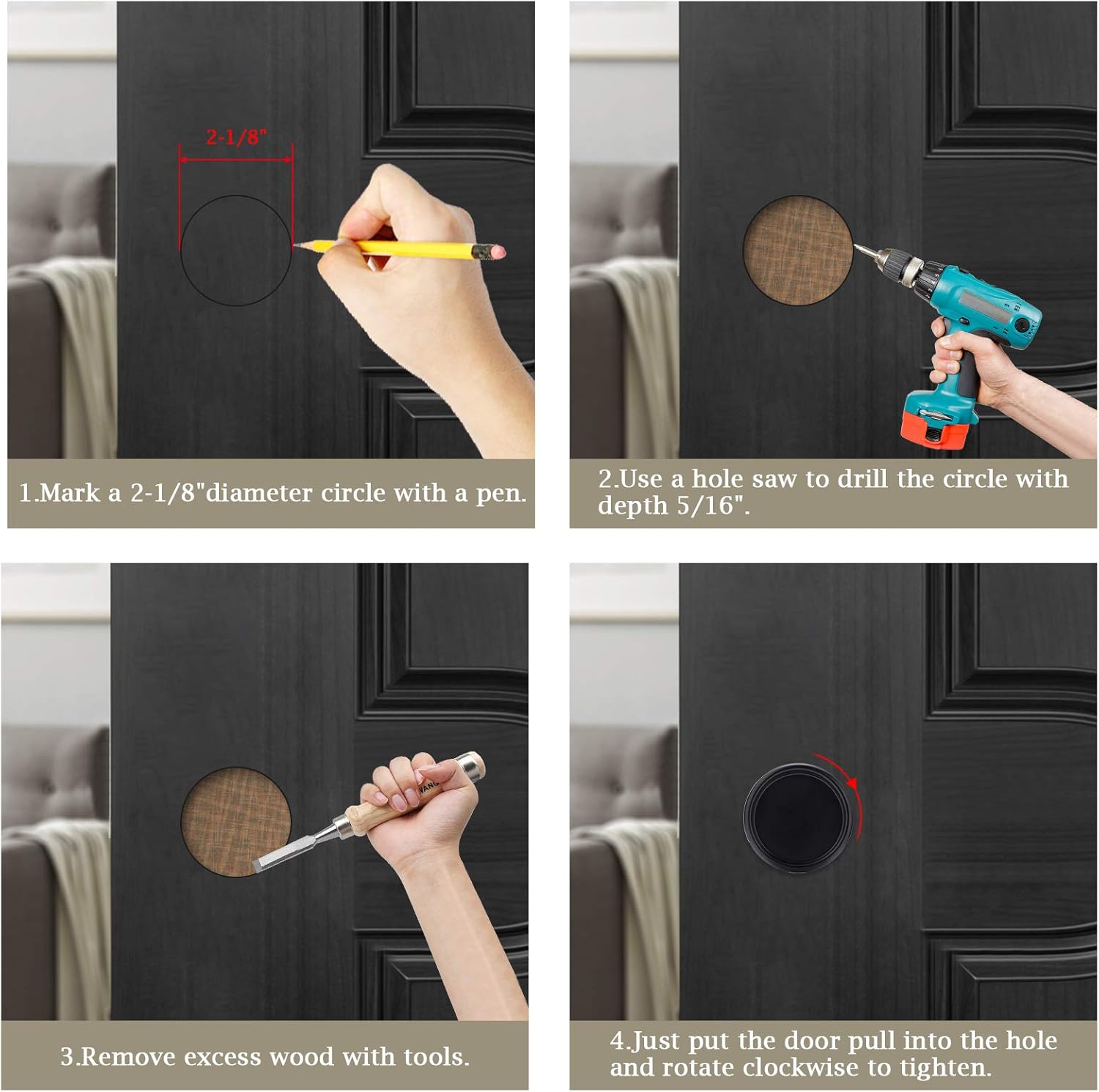 2-1/8"

1.Mark a 2-1/8"diameter circle with a pen.

2.Use a hole saw to drill the circle with depth 5/16".

3.Remove excess wood with tools.

4.Just put the door pull into the hole and rotate clockwise to tighten.