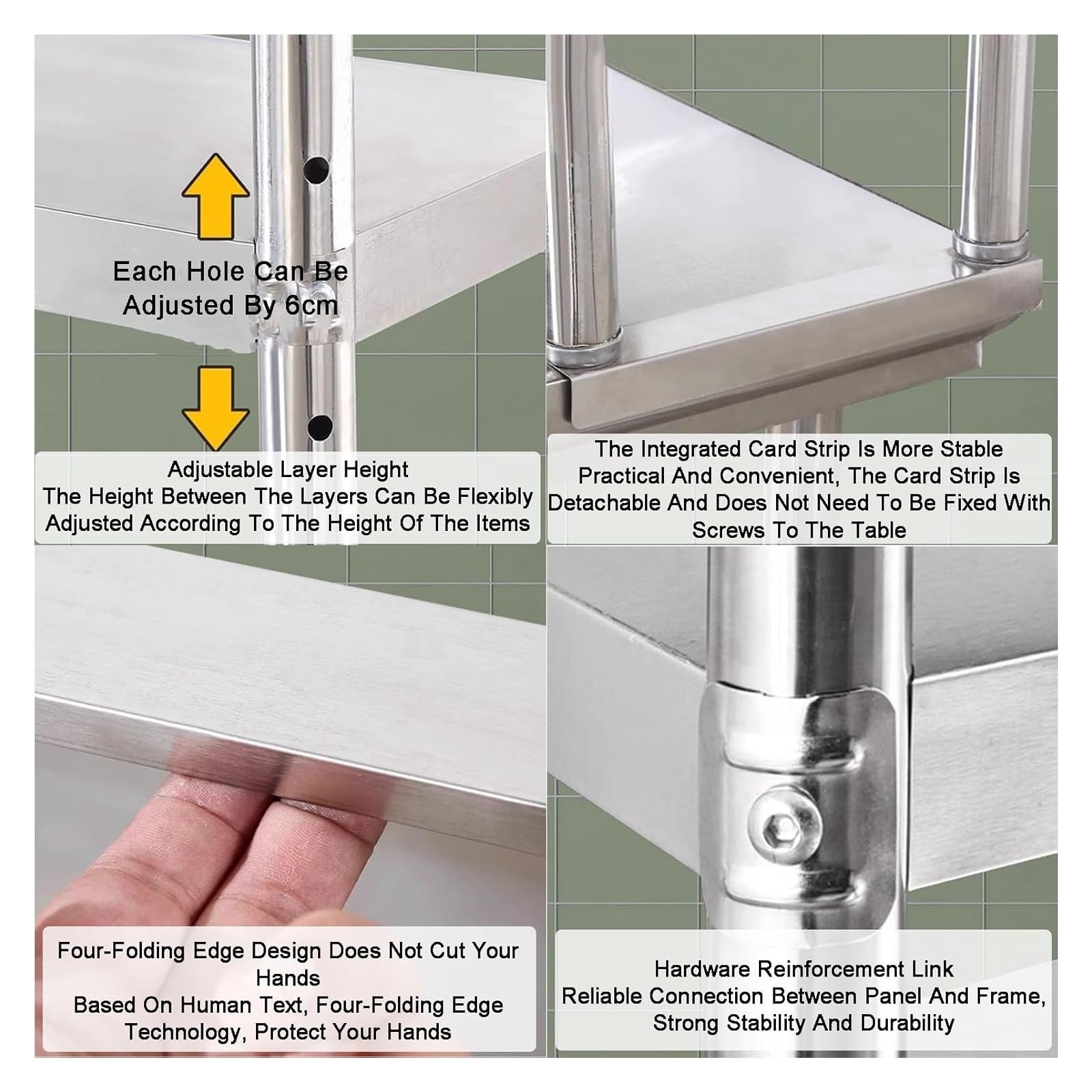 Each Hole Can Be
Adjusted By 6cm

Adjustable Layer Height
The Height Between The Layers Can Be Flexibly Adjusted According To The Height Of The Items

The Integrated Card Strip Is More Stable Practical And Convenient, The Card Strip Is Detachable And Does Not Need To Be Fixed With Screws To The Table

Four-Folding Edge Design Does Not Cut Your Hands
Based On Human Text, Four-Folding Edge Technology, Protect Your Hands

Hardware Reinforcement Link
Reliable Connection Between Panel And Frame, Strong Stability And Durability