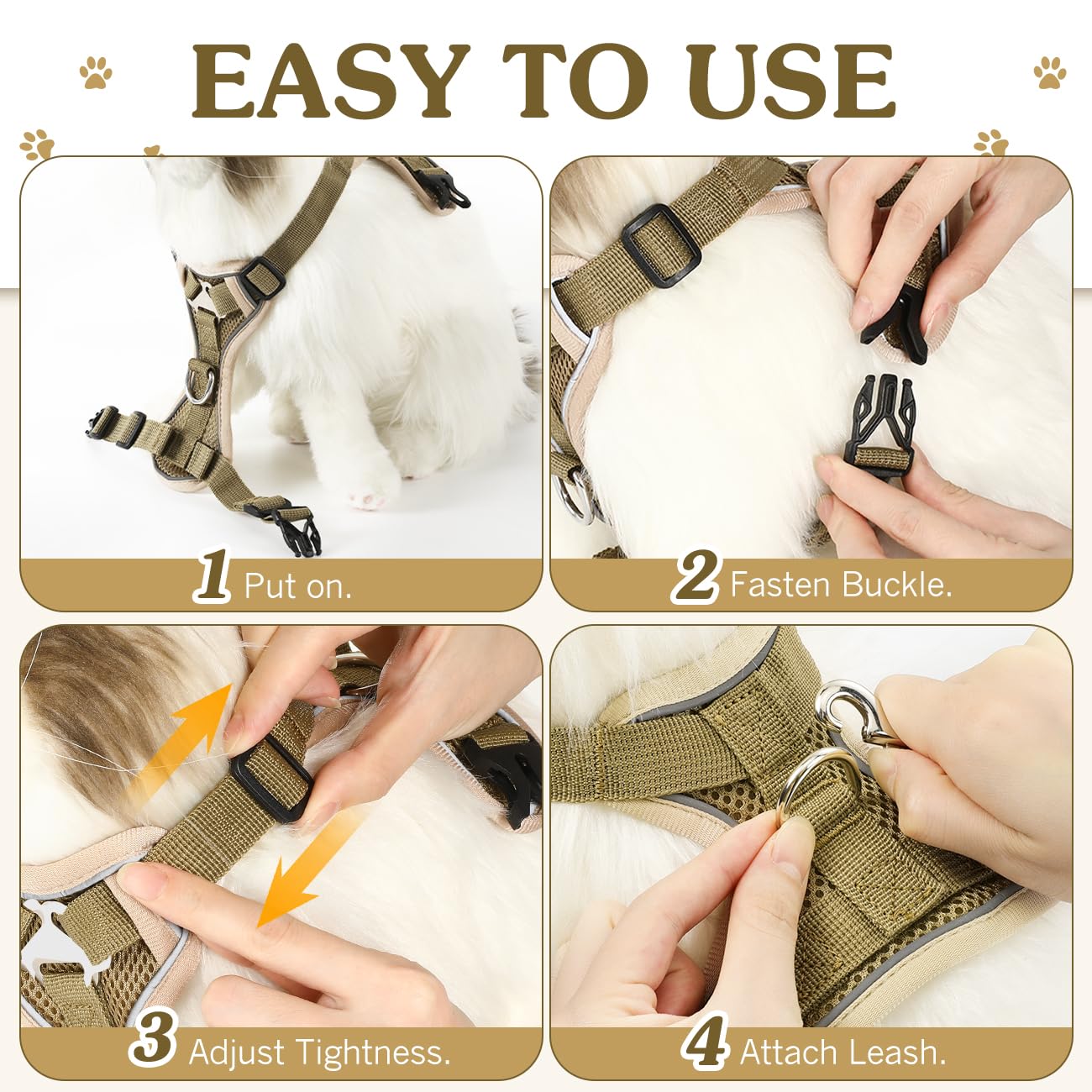 EASY TO USE

1 Put on.

2 Fasten Buckle.

3 Adjust Tightness.

4 Attach Leash.