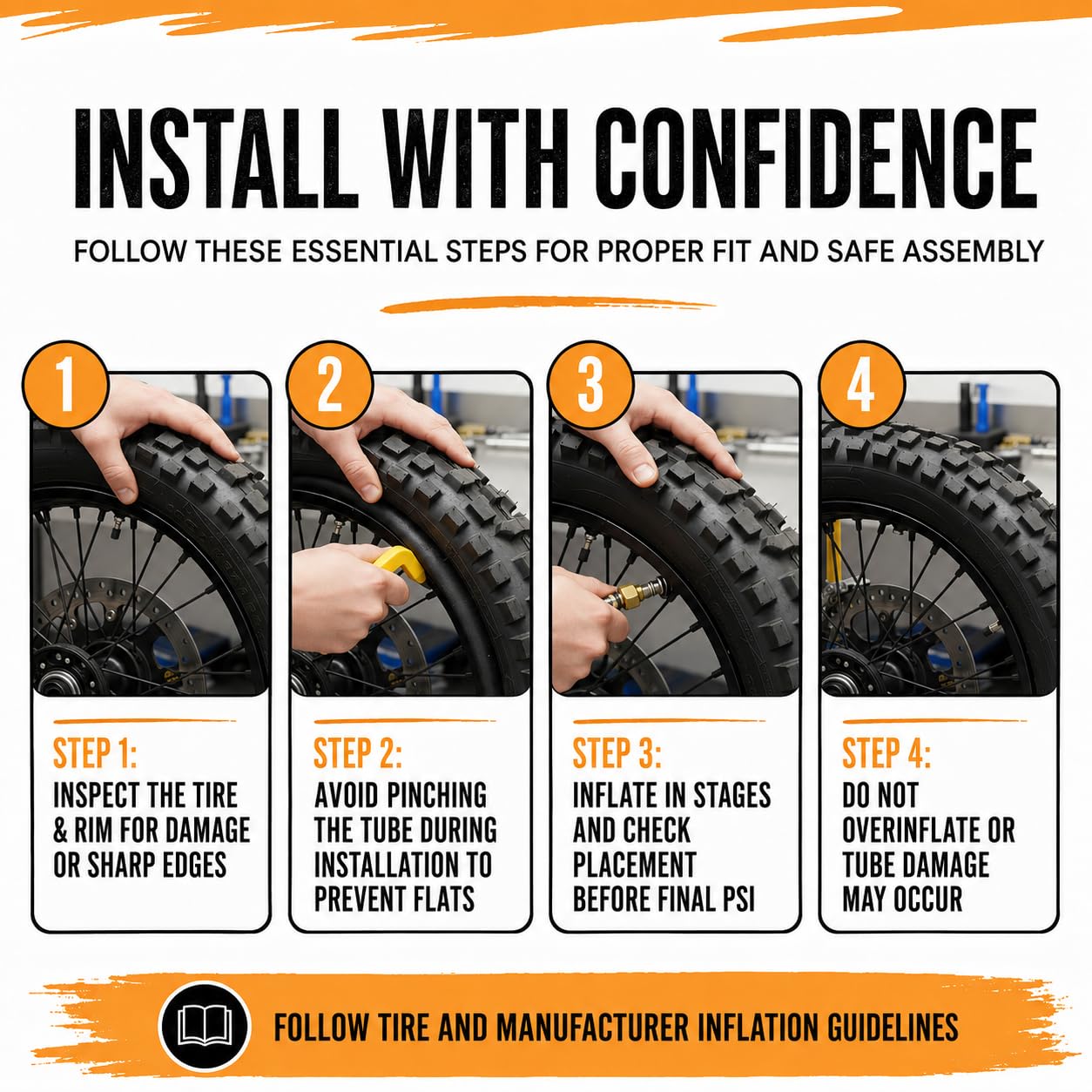 INSTALL WITH CONFIDENCE

FOLLOW THESE ESSENTIAL STEPS FOR PROPER FIT AND SAFE ASSEMBLY

1

STEP 1:
INSPECT THE TIRE & RIM FOR DAMAGE OR SHARP EDGES

2

STEP 2:
AVOID PINCHING THE TUBE DURING INSTALLATION TO PREVENT FLATS

3

STEP 3:
INFLATE IN STAGES AND CHECK PLACEMENT BEFORE FINAL PSI

4

STEP 4:
DO NOT OVERINFLATE OR TUBE DAMAGE MAY OCCUR

FOLLOW TIRE AND MANUFACTURER INFLATION GUIDELINES