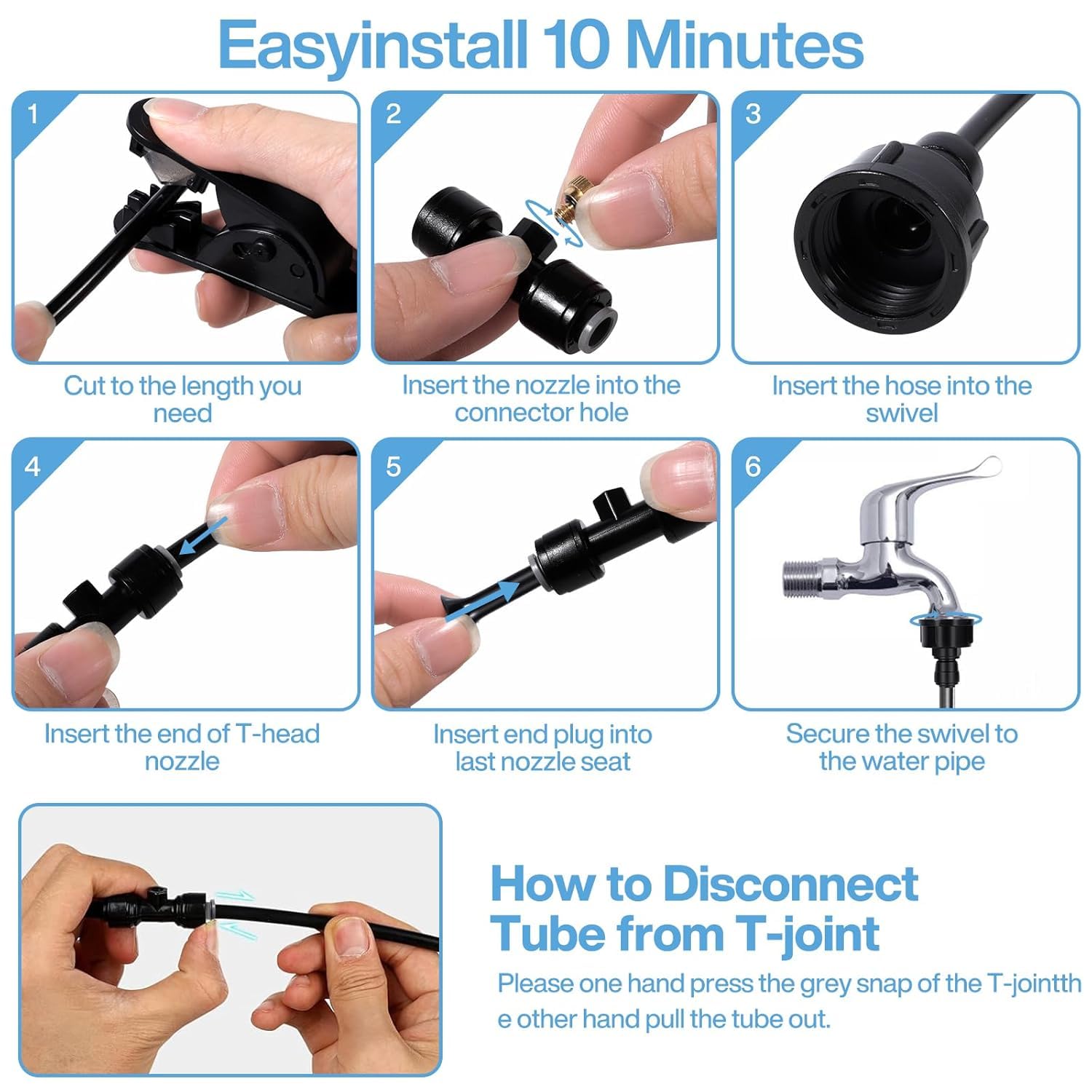 Easyinstall 10 Minutes

1

Cut to the length you need

2

Insert the nozzle into the connector hole

3

Insert the hose into the swivel

4

Insert the end of T-head nozzle

5

Insert end plug into last nozzle seat

6

Secure the swivel to the water pipe

How to Disconnect Tube from T-joint

Please one hand press the grey snap of the T-jointth e other hand pull the tube out.