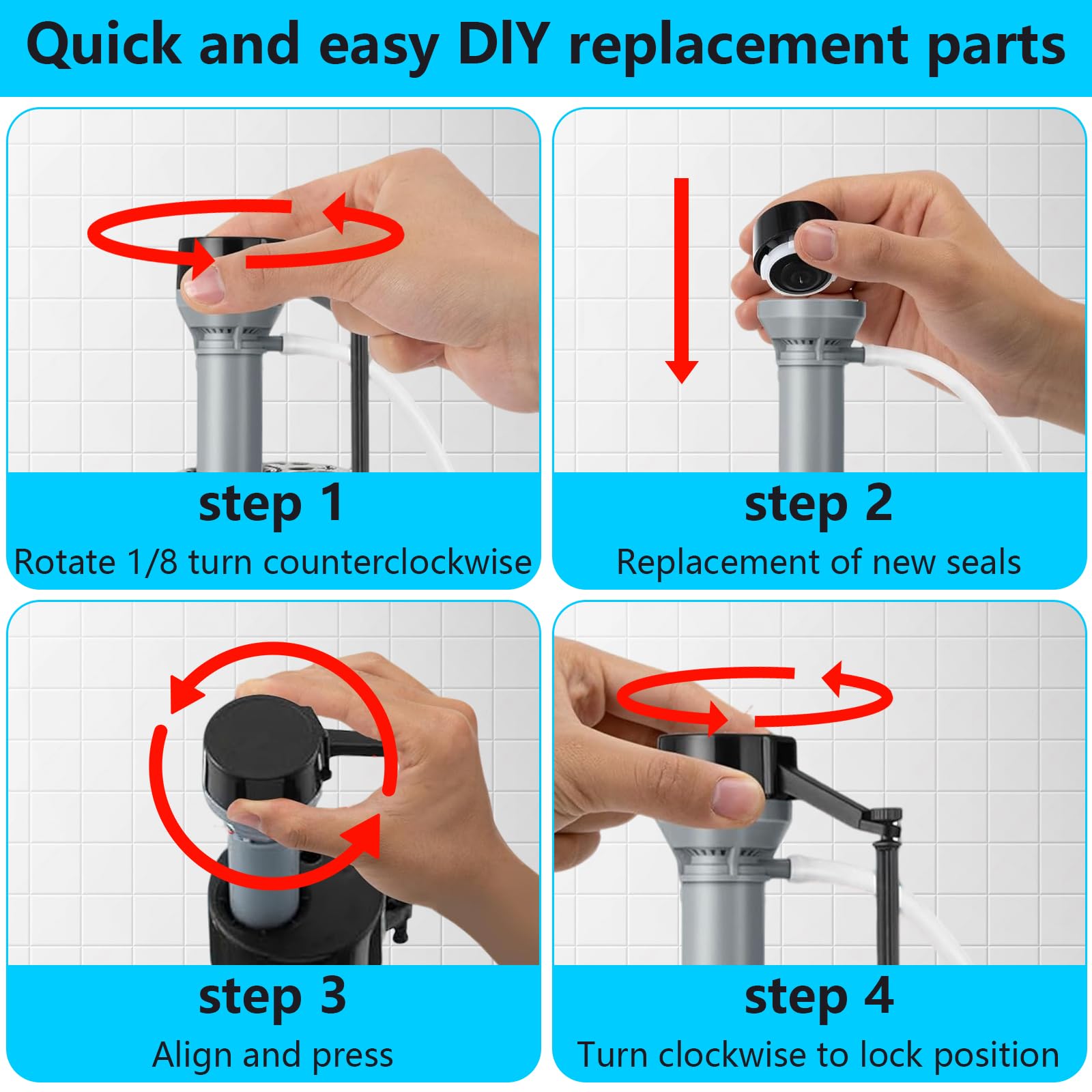 Quick and easy DIY replacement parts

step 1
Rotate 1/8 turn counterclockwise

step 2
Replacement of new seals

step 3
Align and press

step 4
Turn clockwise to lock position