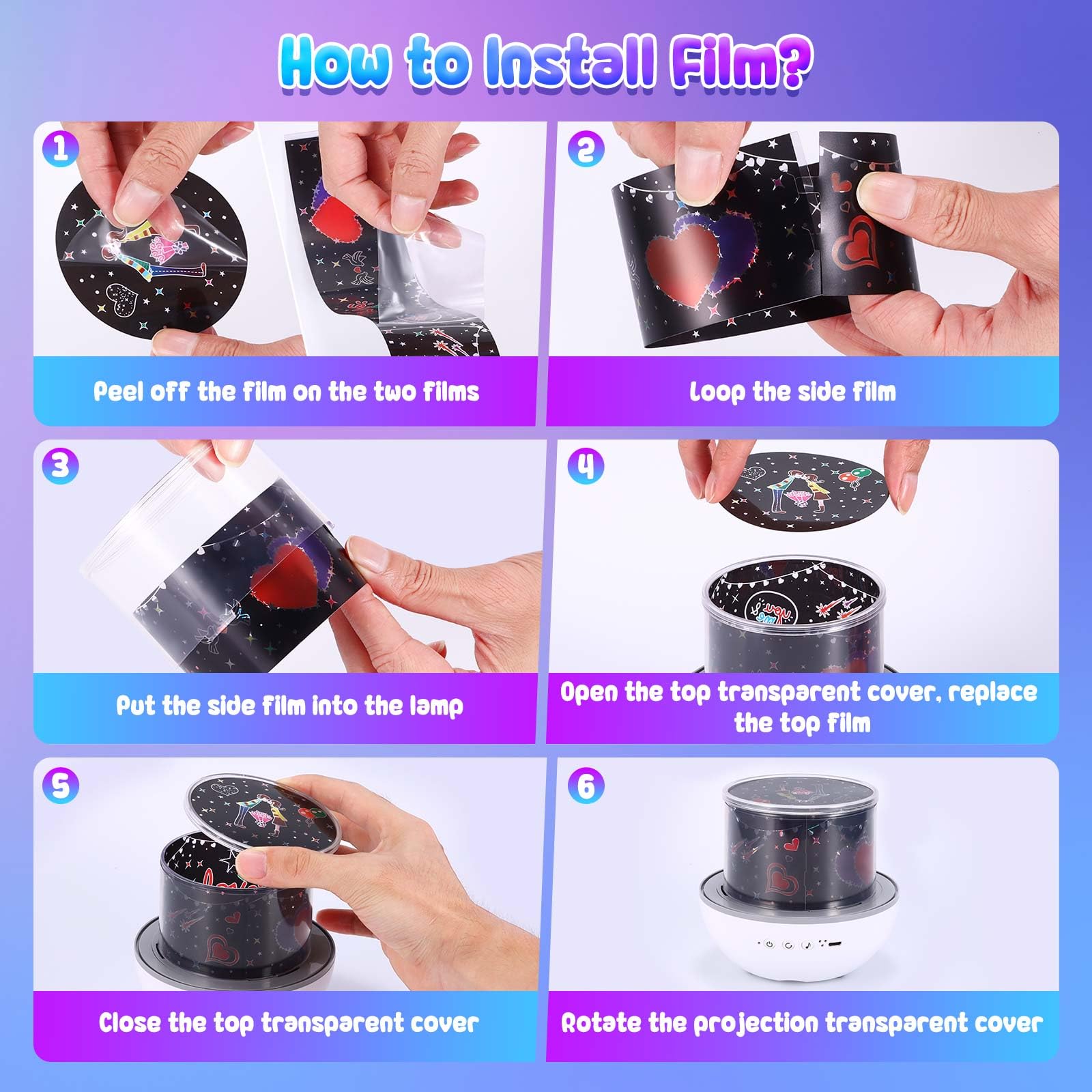 How to Install Film?

1
Peel off the film on the two films

2
Loop the side film

3
Put the side film into the lamp

4
Open the top transparent cover, replace the top film

5
Close the top transparent cover

6
Rotate the projection transparent cover