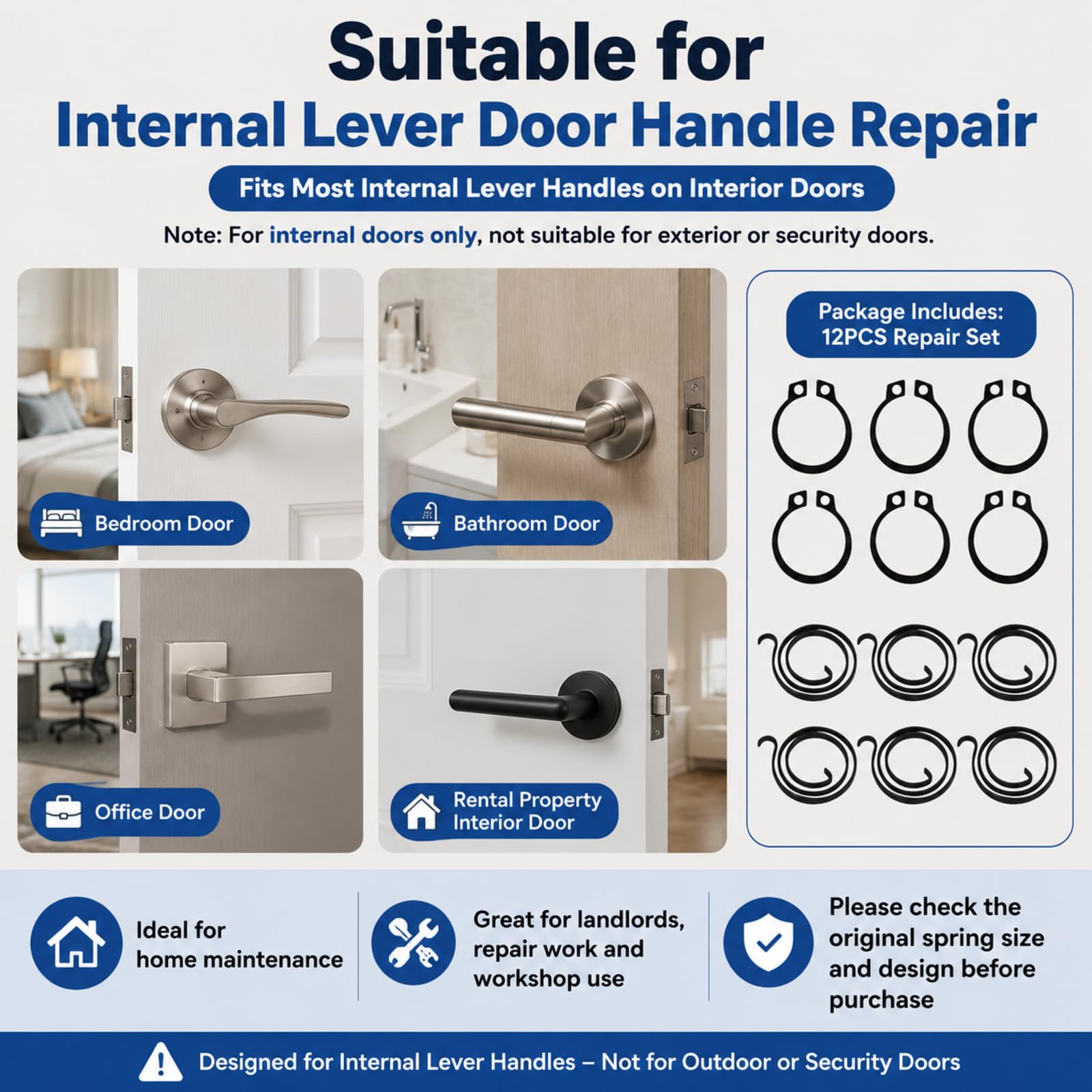 Suitable for
Internal Lever Door Handle Repair

Fits Most Internal Lever Handles on Interior Doors

Note: For internal doors only, not suitable for exterior or security doors.

Bedroom Door

Bathroom Door

Office Door

Rental Property Interior Door

Package Includes: 12PCS Repair Set

Ideal for home maintenance

Great for landlords, repair work and workshop use

Please check the original spring size and design before purchase

Designed for Internal Lever Handles – Not for Outdoor or Security Doors