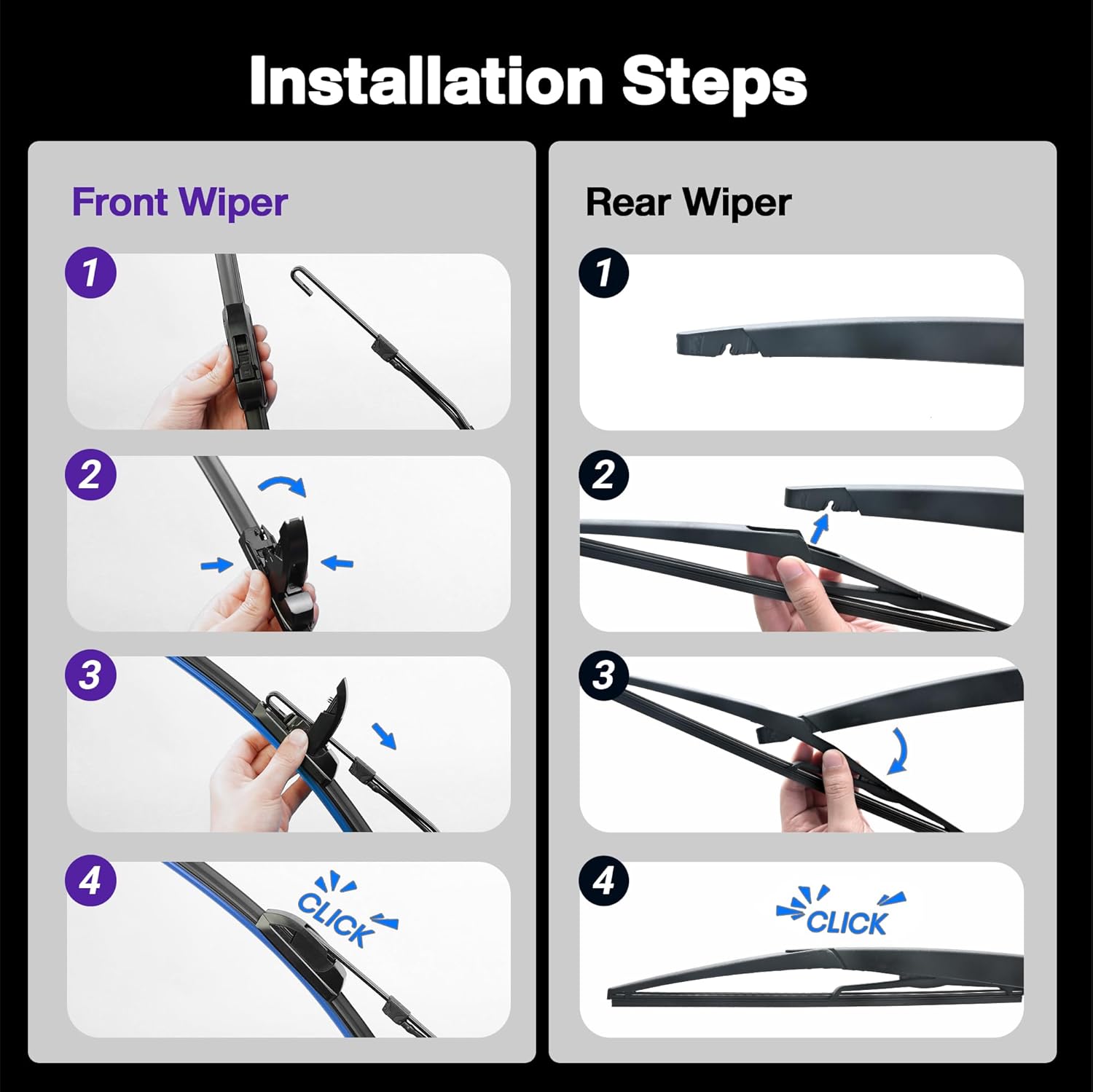 Installation Steps

Front Wiper

1

2

3

4

CLICK

Rear Wiper

1

2

3

4

CLICK