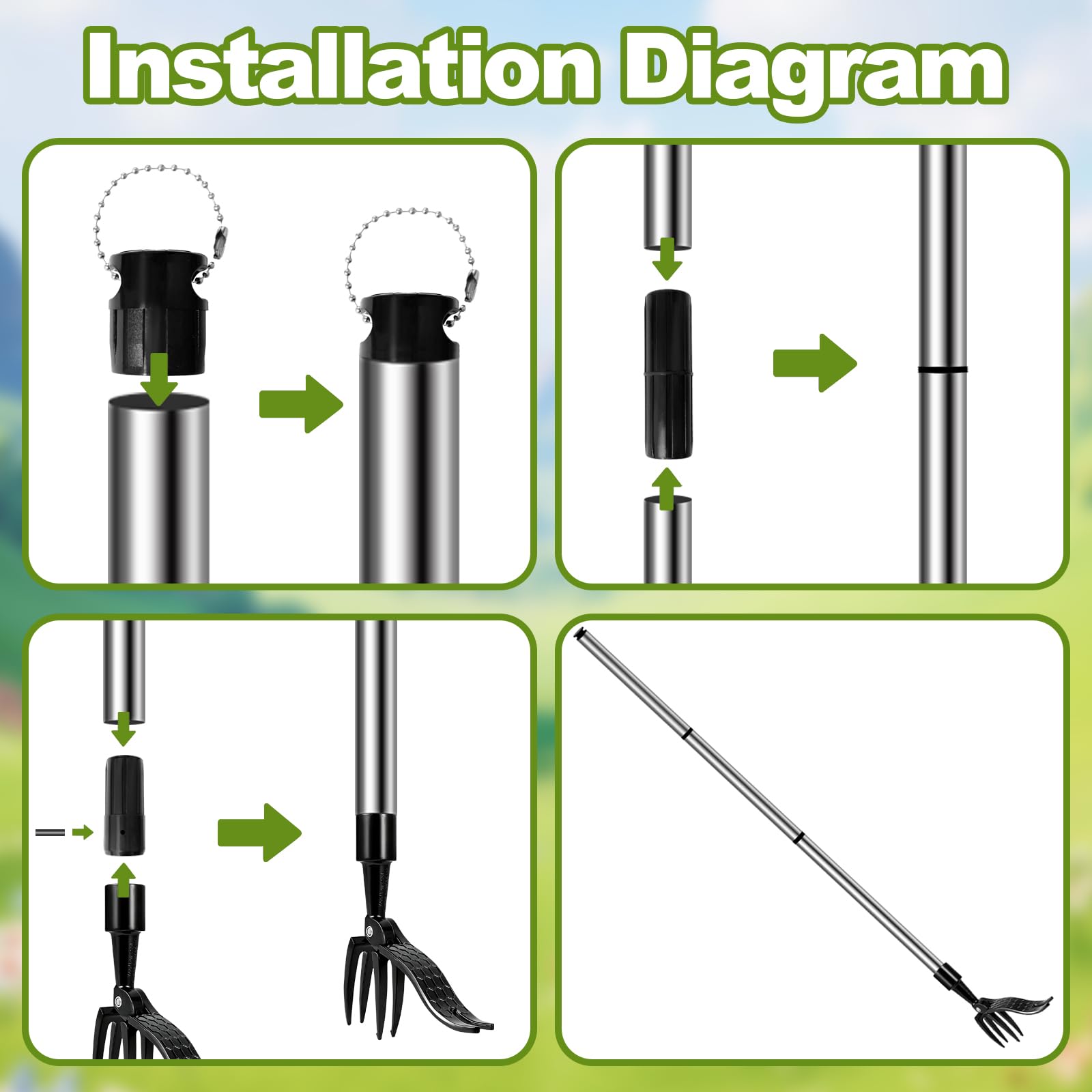 Installation Diagram