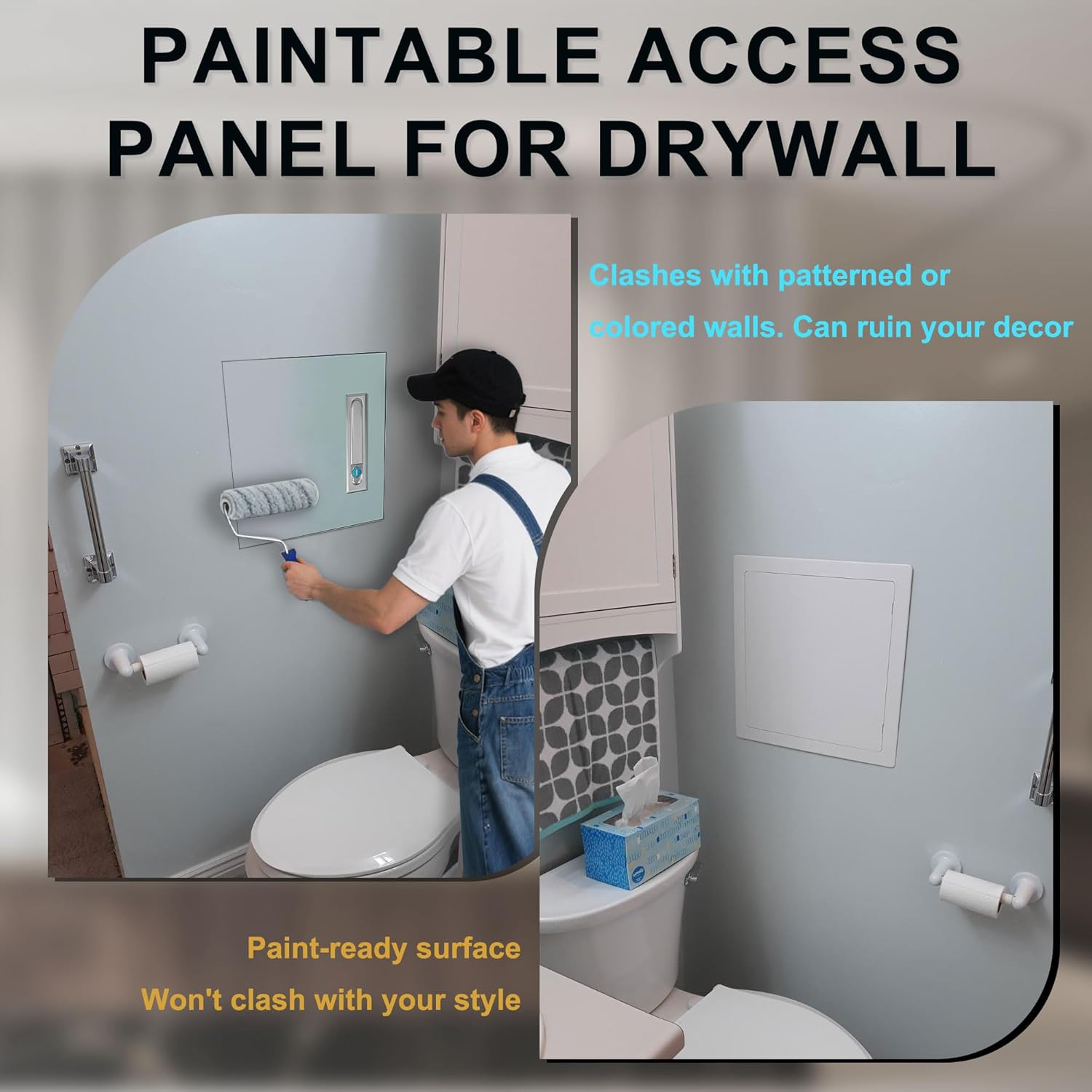 PAINTABLE ACCESS PANEL FOR DRYWALL

Clashes with patterned or colored walls. Can ruin your decor

Paint-ready surface
Won't clash with your style