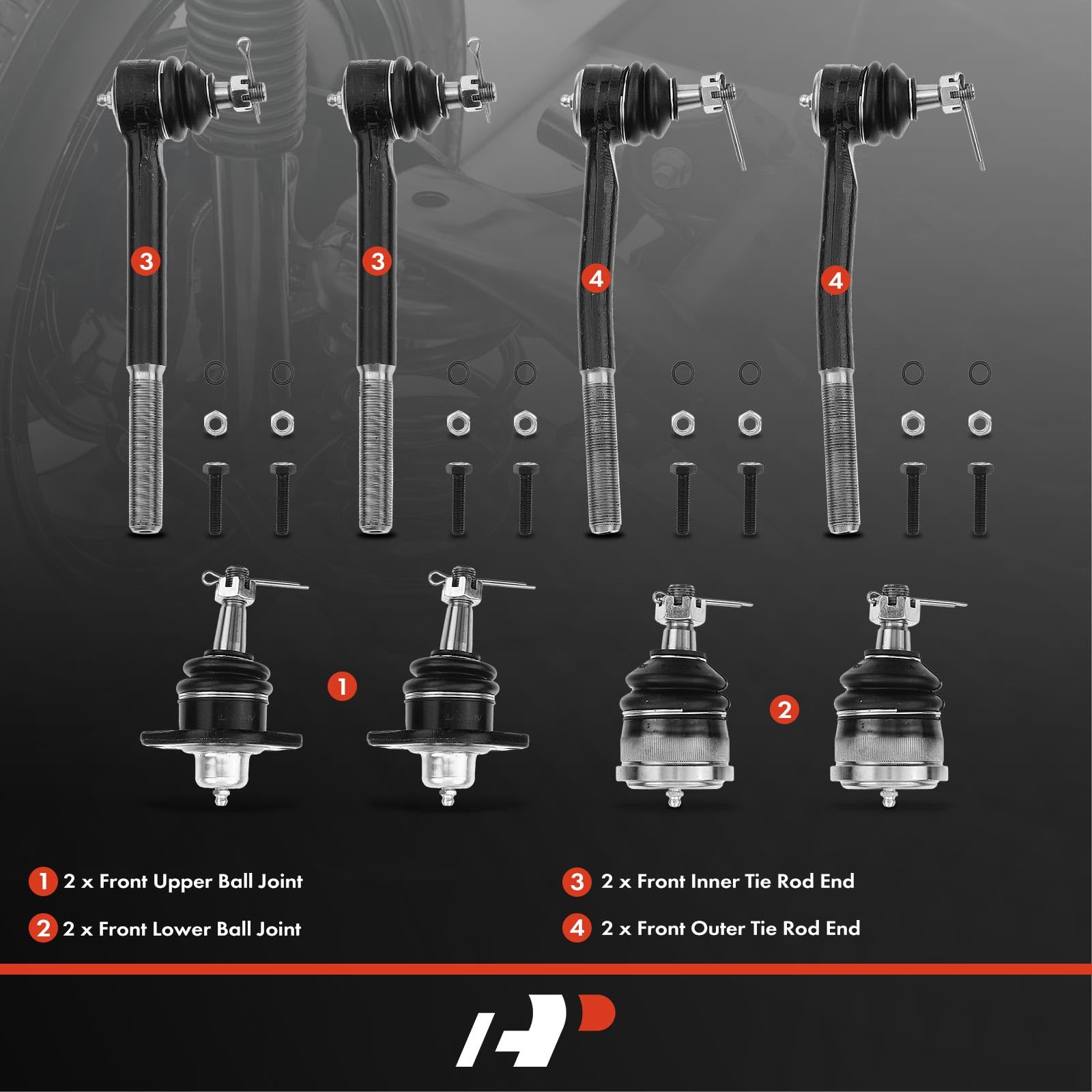 3 3 4 4

1 2

1 2 x Front Upper Ball Joint

2 2 x Front Lower Ball Joint

3 2 x Front Inner Tie Rod End

4 2 x Front Outer Tie Rod End