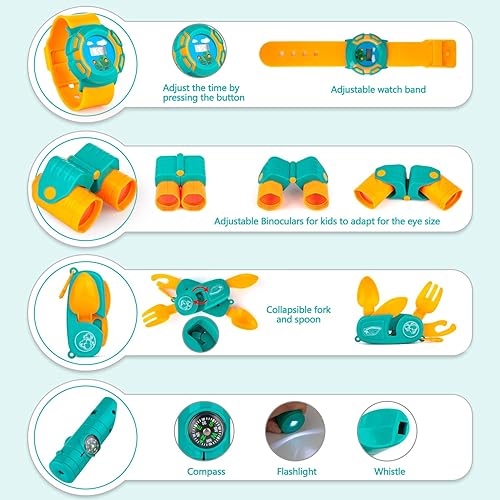 Adjust the time by pressing the button

Adjustable watch band

Adjustable Binoculars for kids to adapt for the eye size

Collapsible fork and spoon

Compass

Flashlight

Whistle