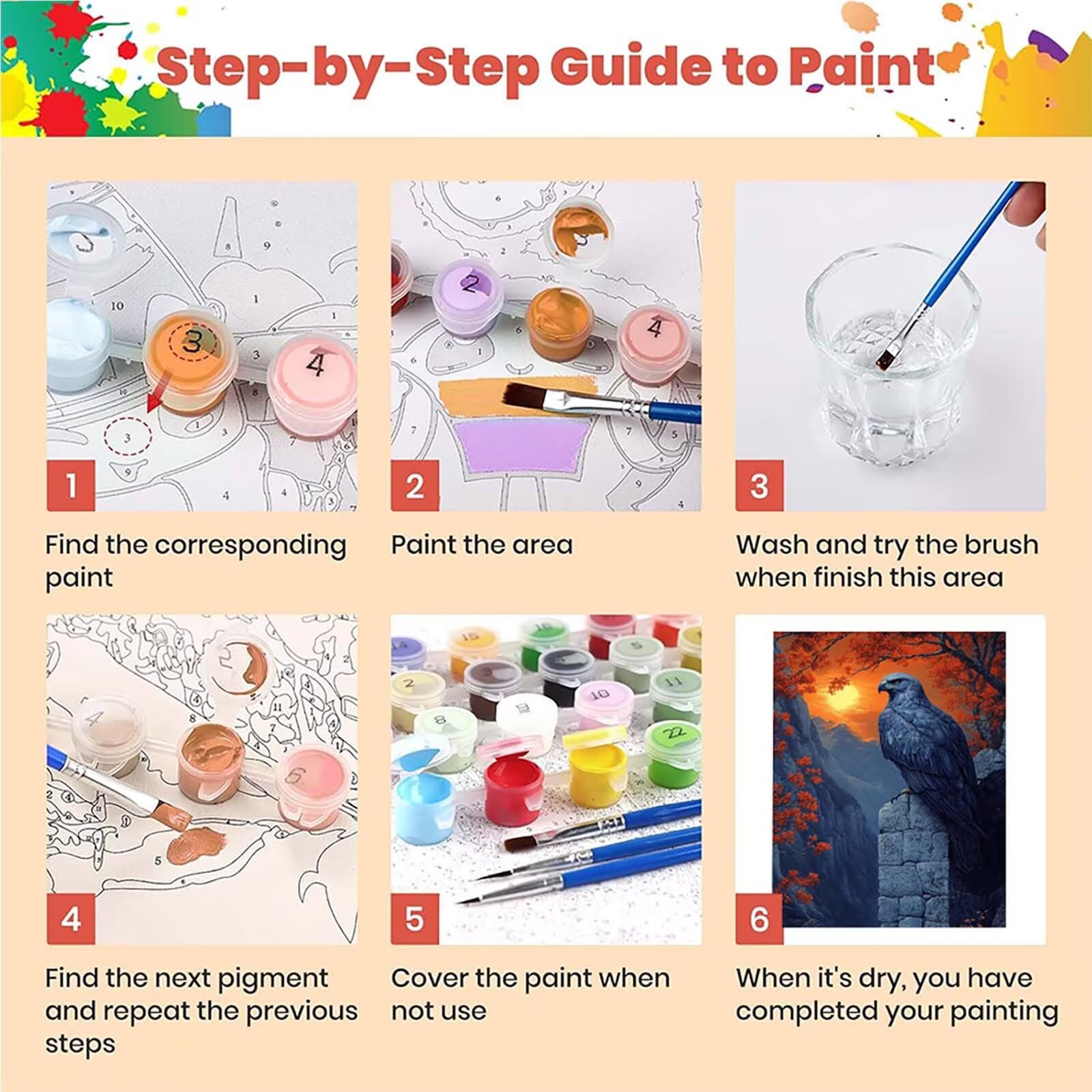 Step-by-Step Guide to Paint

1

Find the corresponding paint

2

Paint the area

3

Wash and try the brush when finish this area

4

Find the next pigment and repeat the previous steps

5

Cover the paint when not use

6

When it's dry, you have completed your painting