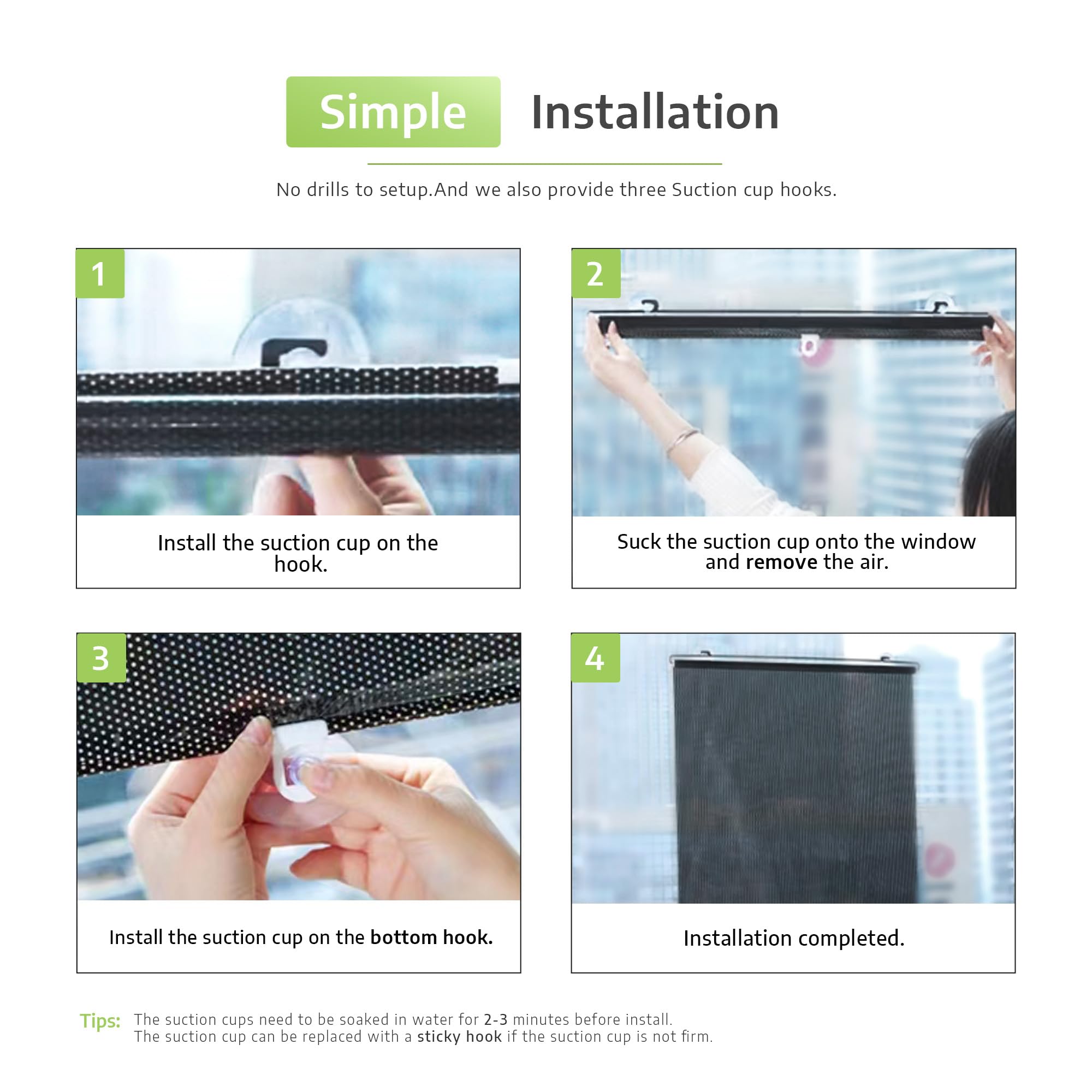 Simple Installation

No drills to setup.And we also provide three Suction cup hooks.

1

Install the suction cup on the hook.

2

Suck the suction cup onto the window and remove the air.

3

Install the suction cup on the bottom hook.

4

Installation completed.

Tips: The suction cups need to be soaked in water for 2-3 minutes before install.
The suction cup can be replaced with a sticky hook if the suction cup is not firm.