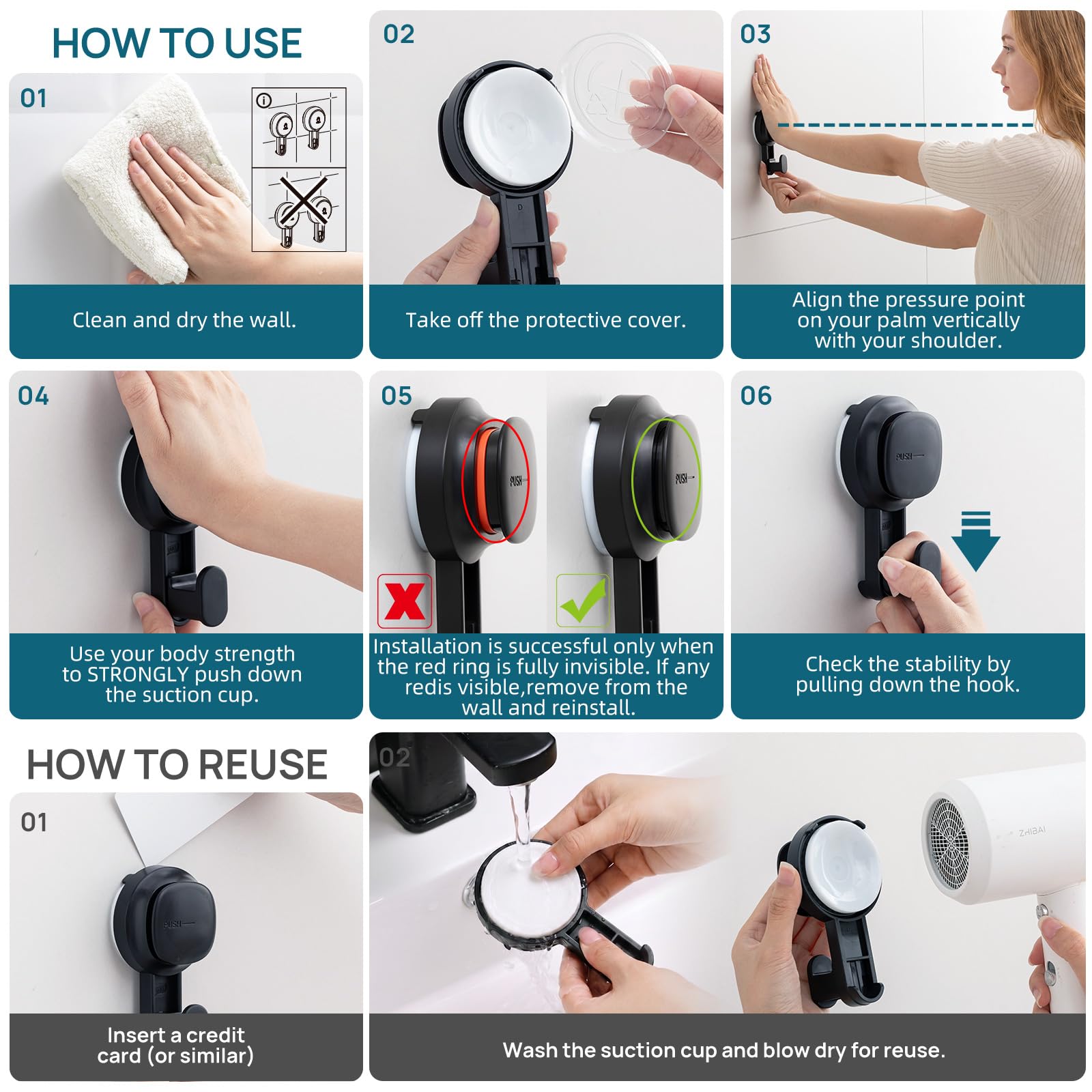 HOW TO USE

01

Clean and dry the wall.

02

Take off the protective cover.

03

Align the pressure point on your palm vertically with your shoulder.

04

Use your body strength to STRONGLY push down the suction cup.

05

PUSH

PUSH

Installation is successful only when the red ring is fully invisible. If any redis visible,remove from the wall and reinstall.

06

PUSH

Check the stability by pulling down the hook.

HOW TO REUSE

01

PUSH

Insert a credit card (or similar)

02

ZHIBAI

Wash the suction cup and blow dry for reuse.