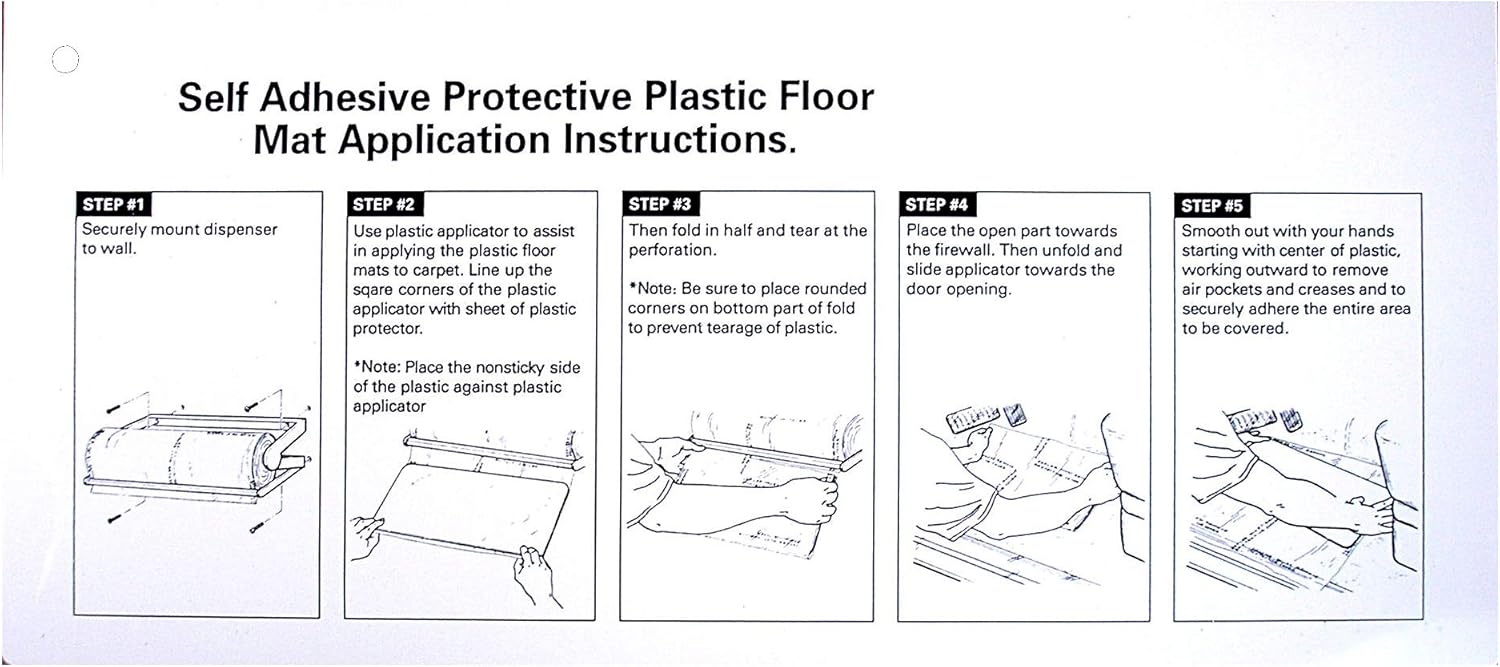 Self Adhesive Protective Plastic Floor Mat Application Instructions.

STEP #1
Securely mount dispenser to wall.

STEP #2
Use plastic applicator to assist in applying the plastic floor mats to carpet. Line up the sqare corners of the plastic applicator with sheet of plastic protector.

*Note: Place the nonsticky side of the plastic against plastic applicator

STEP #3
Then fold in half and tear at the perforation.

*Note: Be sure to place rounded corners on bottom part of fold to prevent tearage of plastic.

STEP #4
Place the open part towards the firewall. Then unfold and slide applicator towards the door opening.

STEP #5
Smooth out with your hands starting with center of plastic, working outward to remove air pockets and creases and to securely adhere the entire area to be covered.