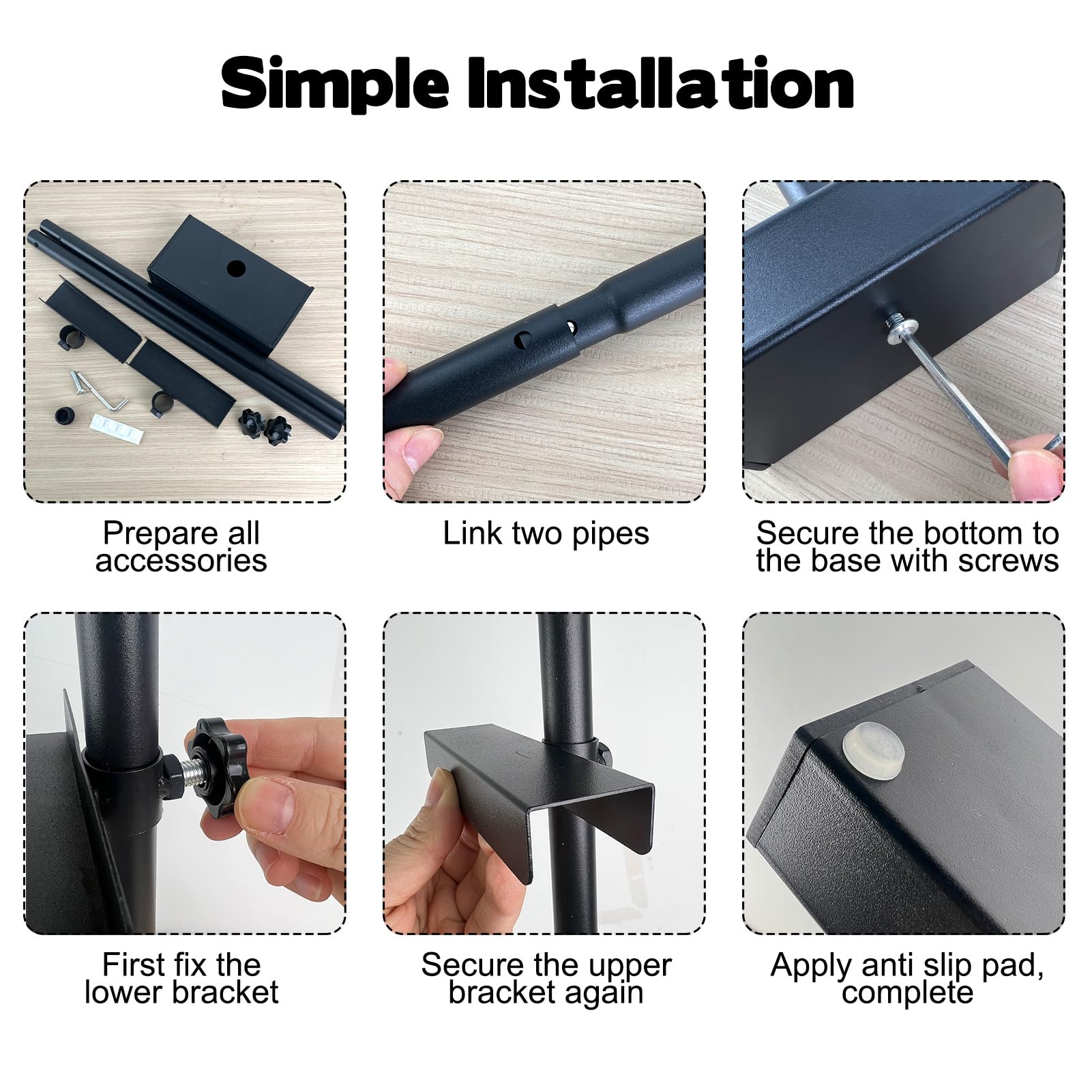 Simple Installation

Prepare all accessories

Link two pipes

Secure the bottom to the base with screws

First fix the lower bracket

Secure the upper bracket again

Apply anti slip pad, complete