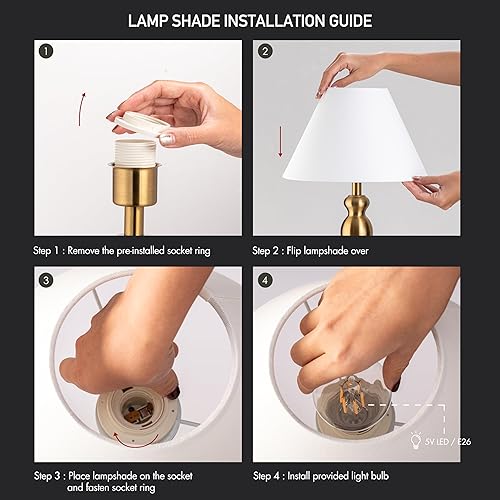 LAMP SHADE INSTALLATION GUIDE

1

Step 1 : Remove the pre-installed socket ring

2

Step 2 : Flip lampshade over

3

Step 3 : Place lampshade on the socket and fasten socket ring

4

5V LED / E26

Step 4 : Install provided light bulb