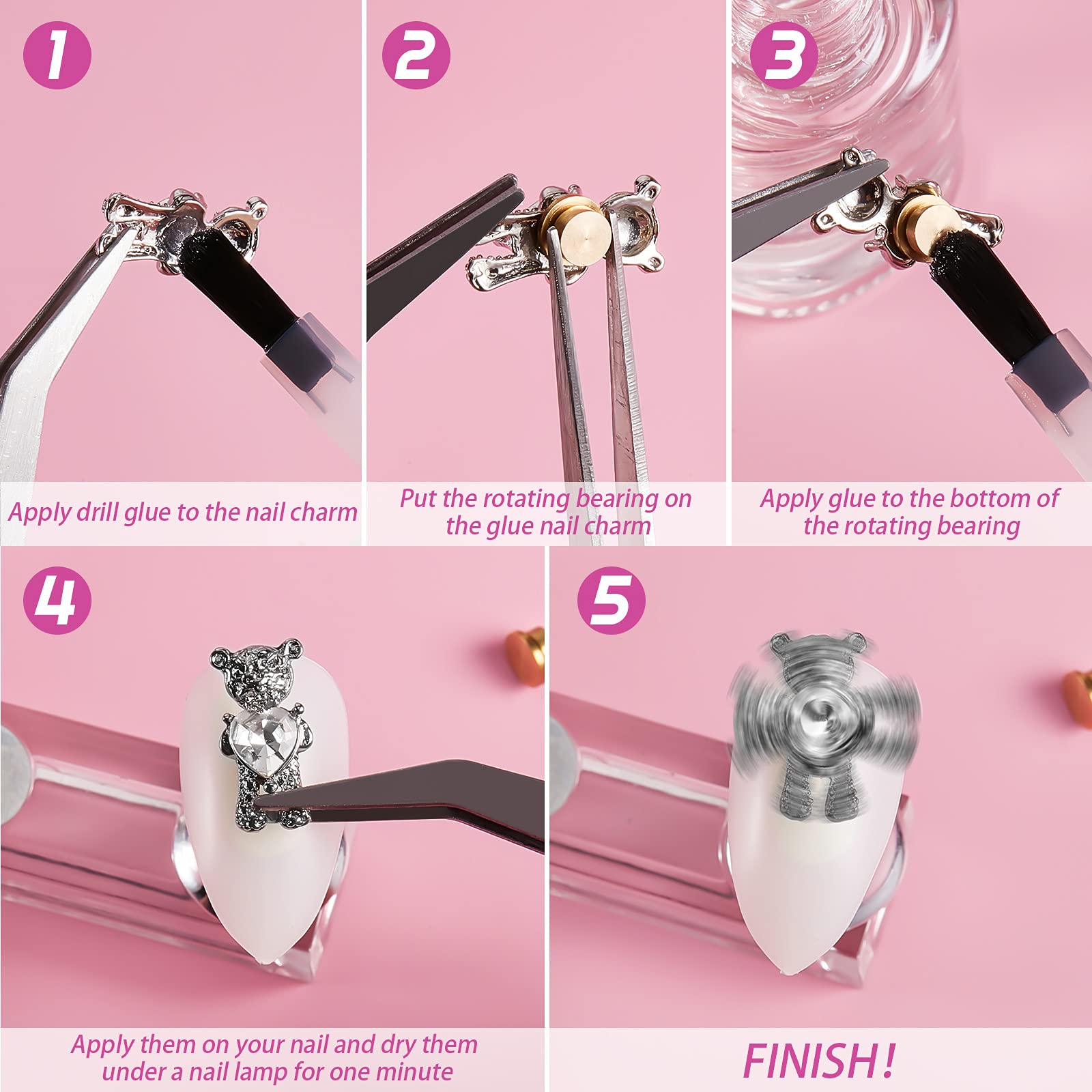 1

Apply drill glue to the nail charm

2

Put the rotating bearing on the glue nail charm

3

Apply glue to the bottom of the rotating bearing

4

Apply them on your nail and dry them under a nail lamp for one minute

5

FINISH!