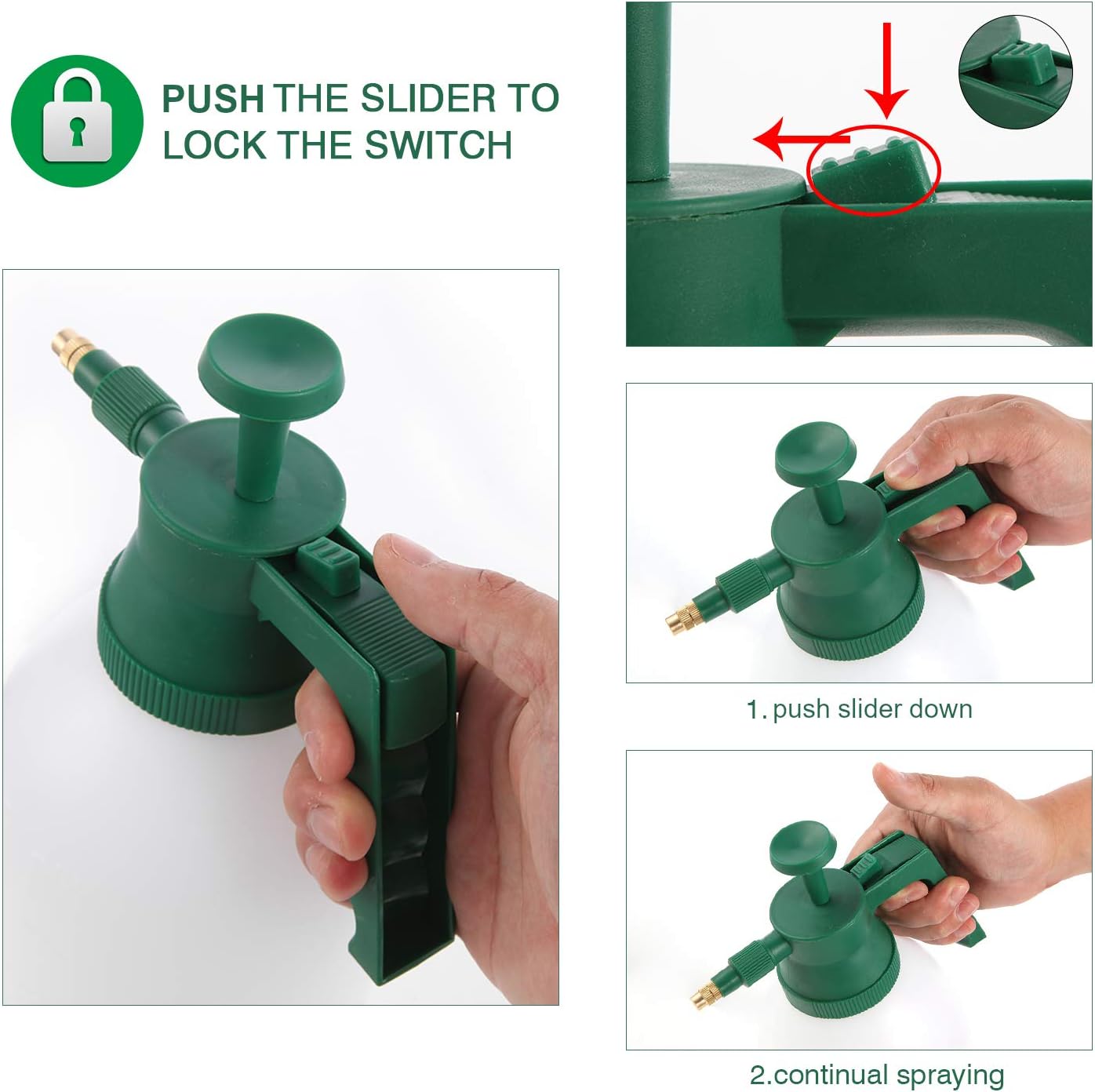 PUSH THE SLIDER TO LOCK THE SWITCH

1. push slider down

2.continual spraying