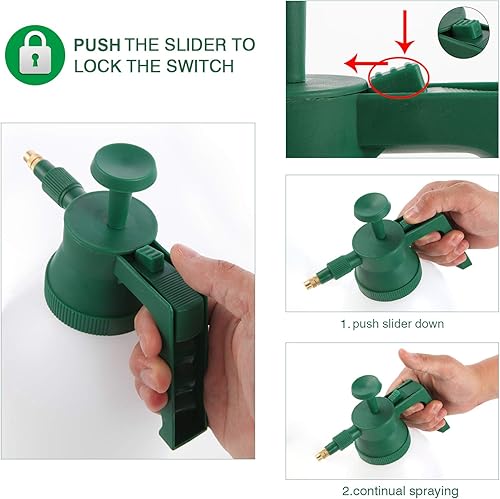 PUSH THE SLIDER TO LOCK THE SWITCH

1. push slider down

2.continual spraying