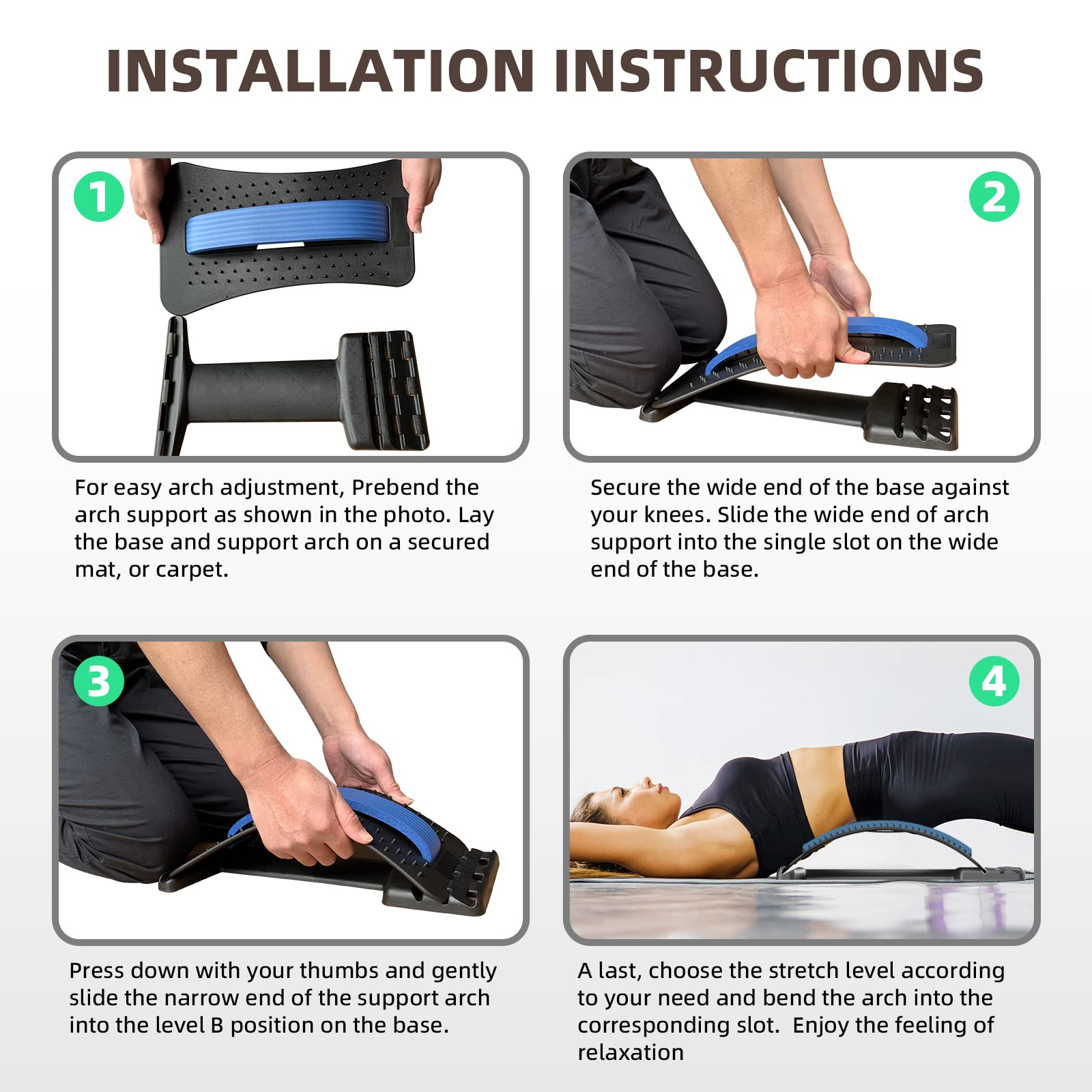 INSTALLATION INSTRUCTIONS

1

For easy arch adjustment, Prebend the arch support as shown in the photo. Lay the base and support arch on a secured mat, or carpet.

2

Secure the wide end of the base against your knees. Slide the wide end of arch support into the single slot on the wide end of the base.

3

Press down with your thumbs and gently slide the narrow end of the support arch into the level B position on the base.

4

A last, choose the stretch level according to your need and bend the arch into the corresponding slot. Enjoy the feeling of relaxation