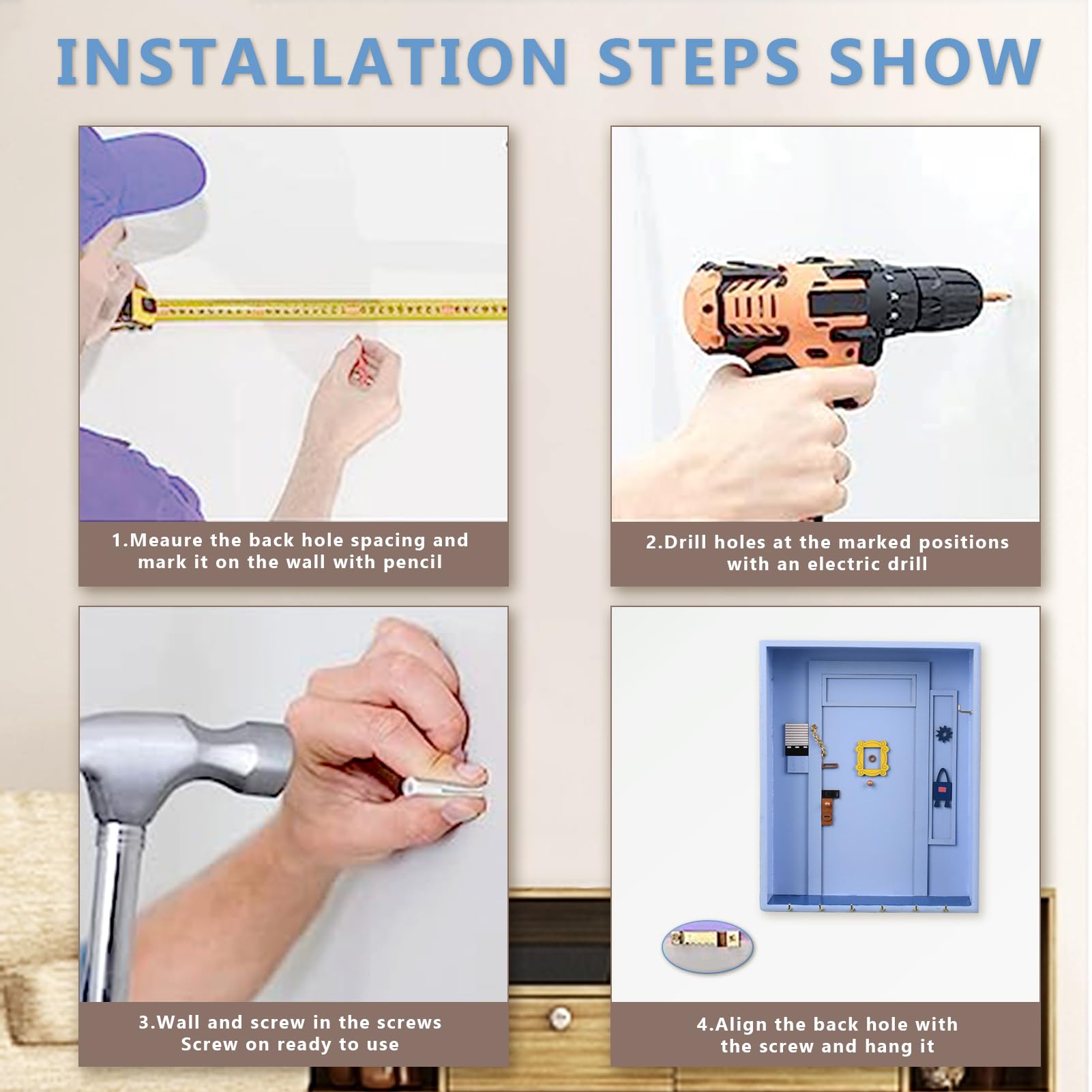 INSTALLATION STEPS SHOW

1.Meaure the back hole spacing and mark it on the wall with pencil

2.Drill holes at the marked positions with an electric drill

3.Wall and screw in the screws Screw on ready to use

4.Align the back hole with the screw and hang it