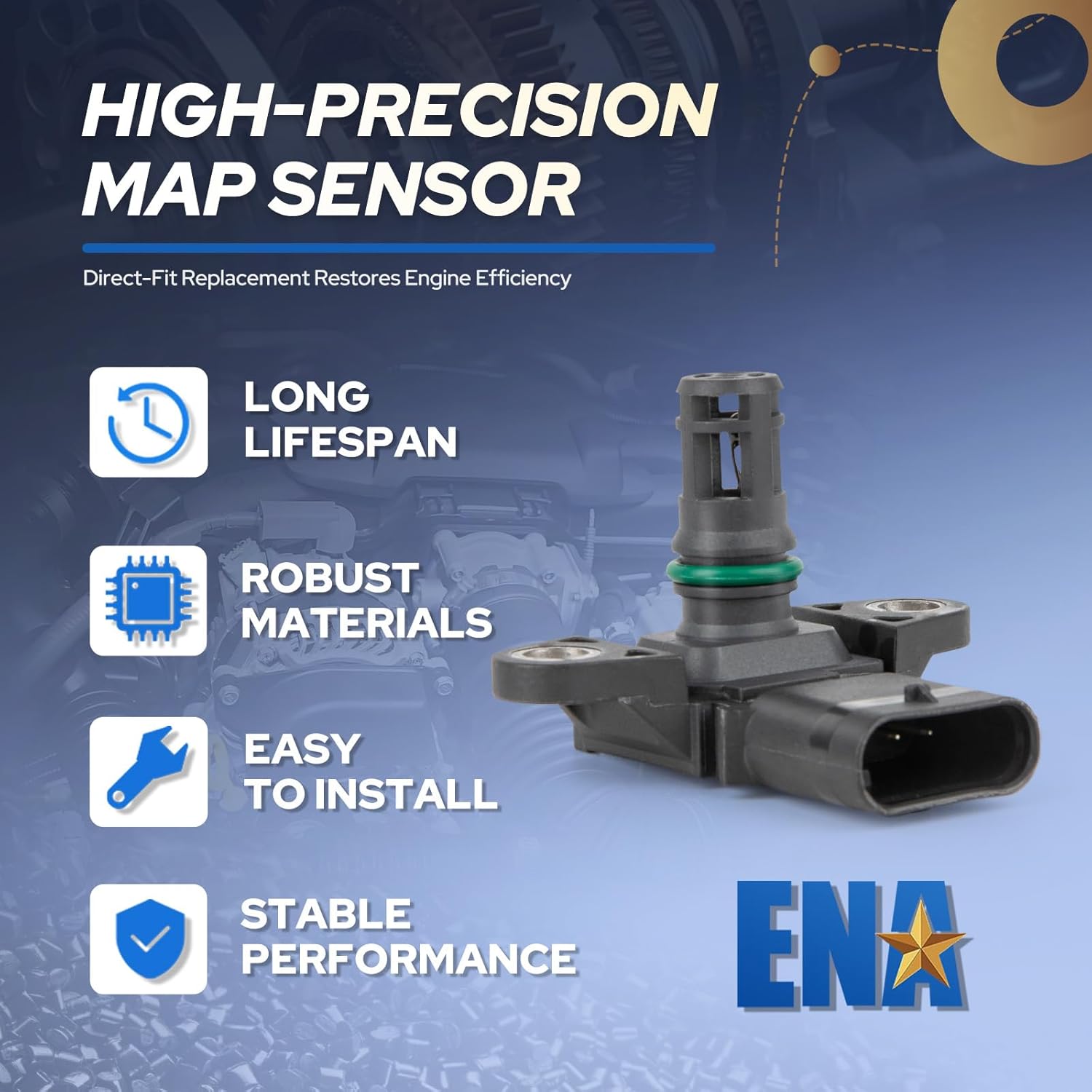 HIGH-PRECISION MAP SENSOR

Direct-Fit Replacement Restores Engine Efficiency

LONG LIFESPAN

ROBUST MATERIALS

EASY TO INSTALL

STABLE PERFORMANCE

ENA