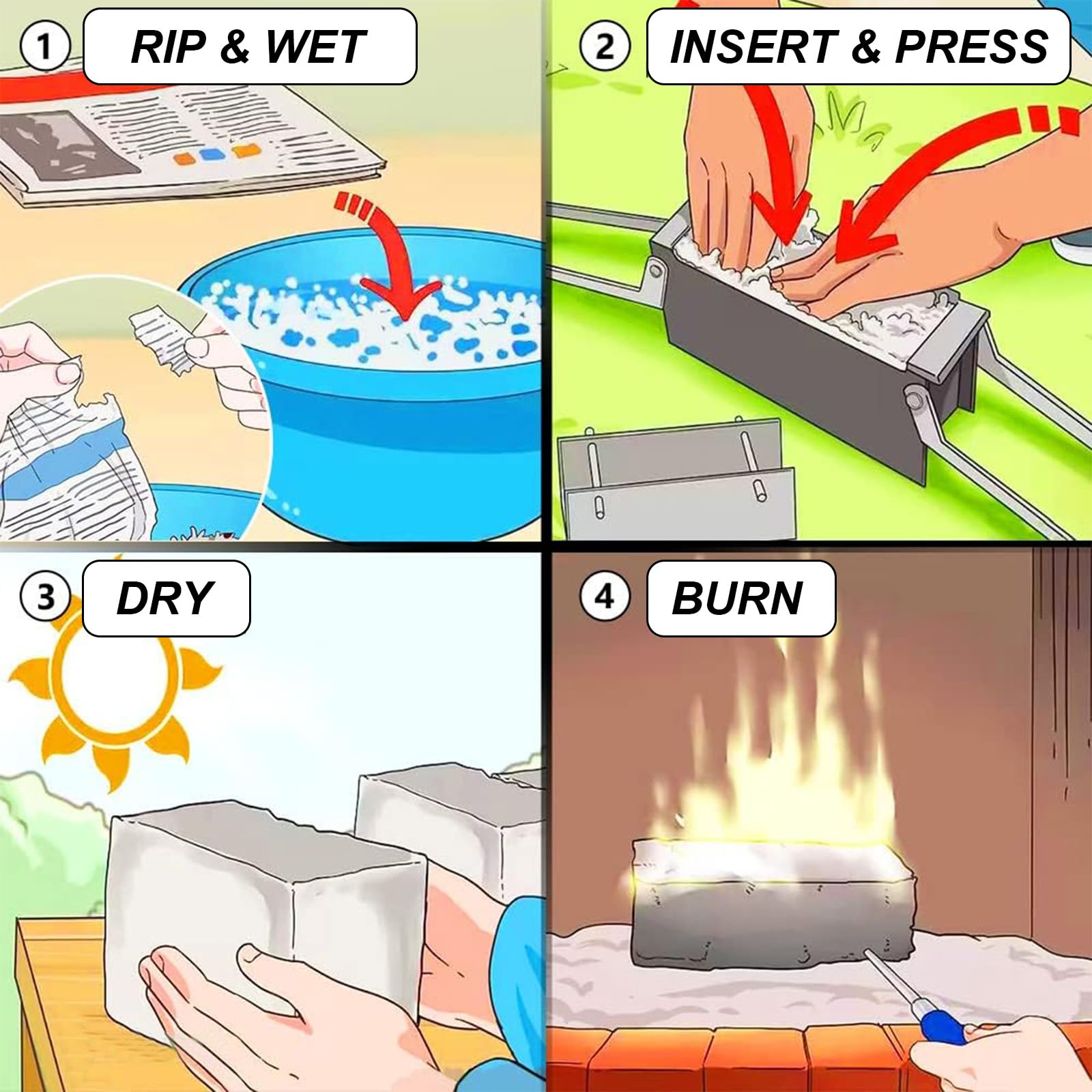 1 RIP & WET

2 INSERT & PRESS

3 DRY

4 BURN