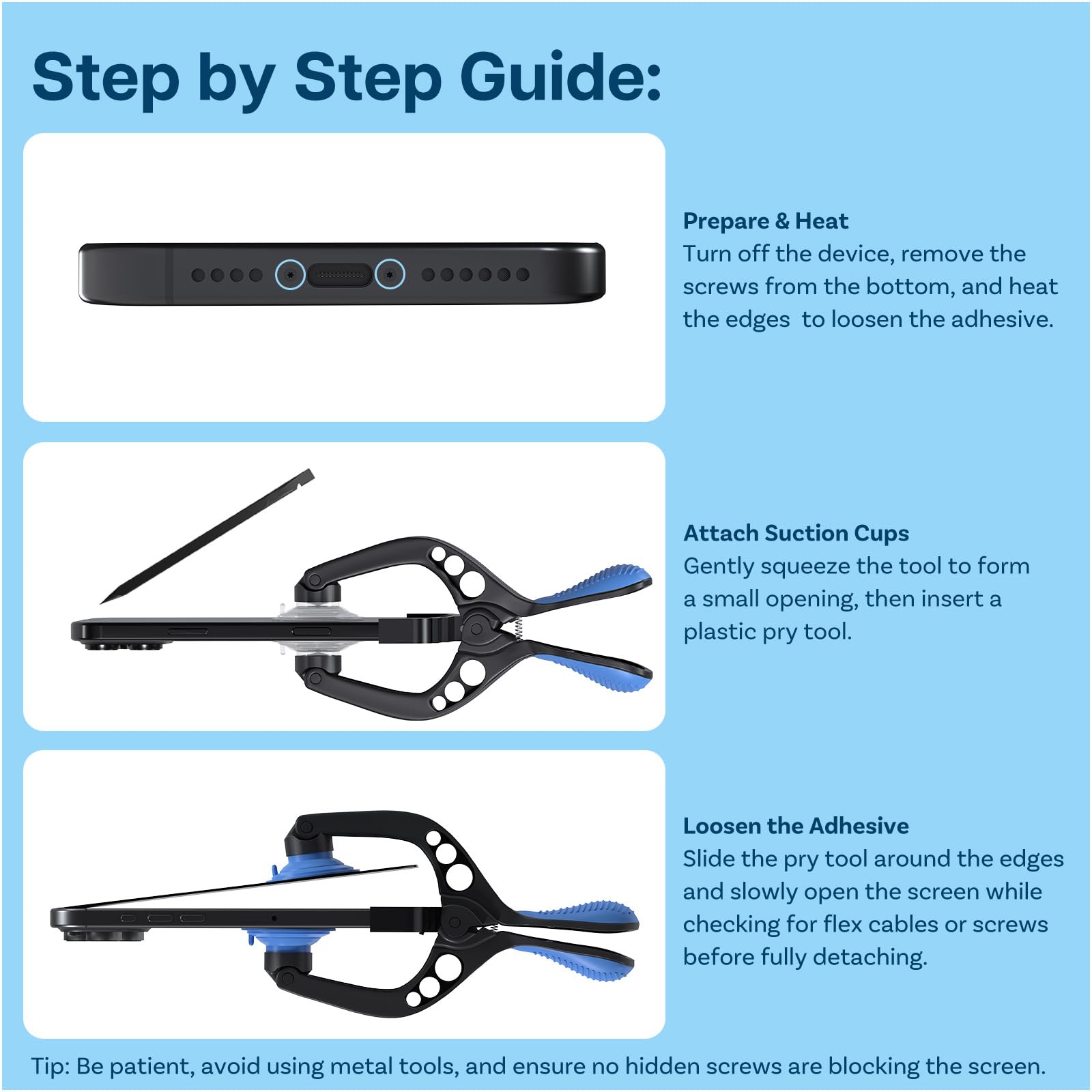 Step by Step Guide:

Prepare & Heat
Turn off the device, remove the screws from the bottom, and heat the edges  to loosen the adhesive.

Attach Suction Cups
Gently squeeze the tool to form a small opening, then insert a plastic pry tool.

Loosen the Adhesive
Slide the pry tool around the edges and slowly open the screen while checking for flex cables or screws before fully detaching.

Tip: Be patient, avoid using metal tools, and ensure no hidden screws are blocking the screen.