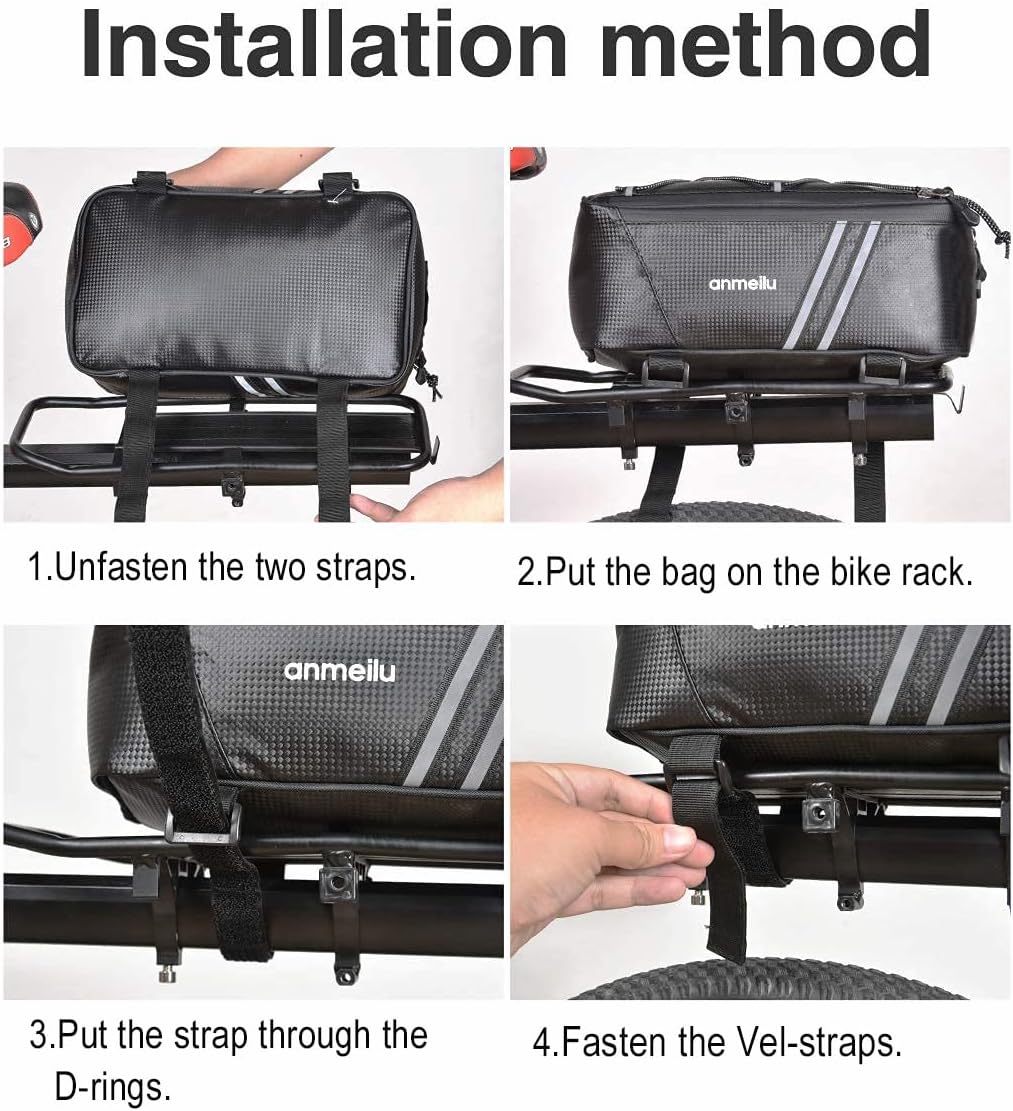 Installation method

anmeilu

1.Unfasten the two straps.

2.Put the bag on the bike rack.

anmeilu

3.Put the strap through the D-rings.

4.Fasten the Vel-straps.