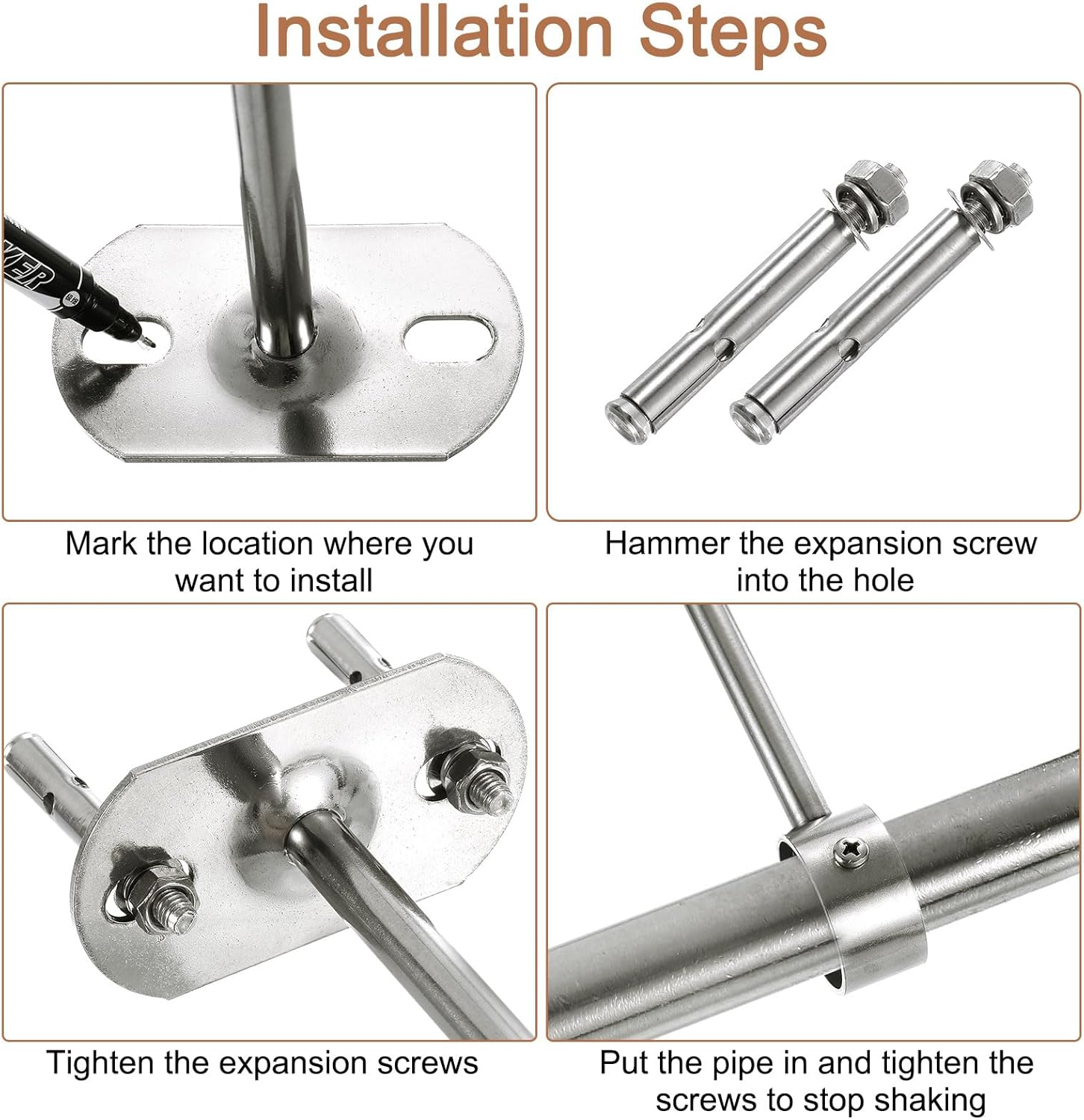 Installation Steps

KER

Mark the location where you want to install

Hammer the expansion screw into the hole

Tighten the expansion screws

Put the pipe in and tighten the screws to stop shaking