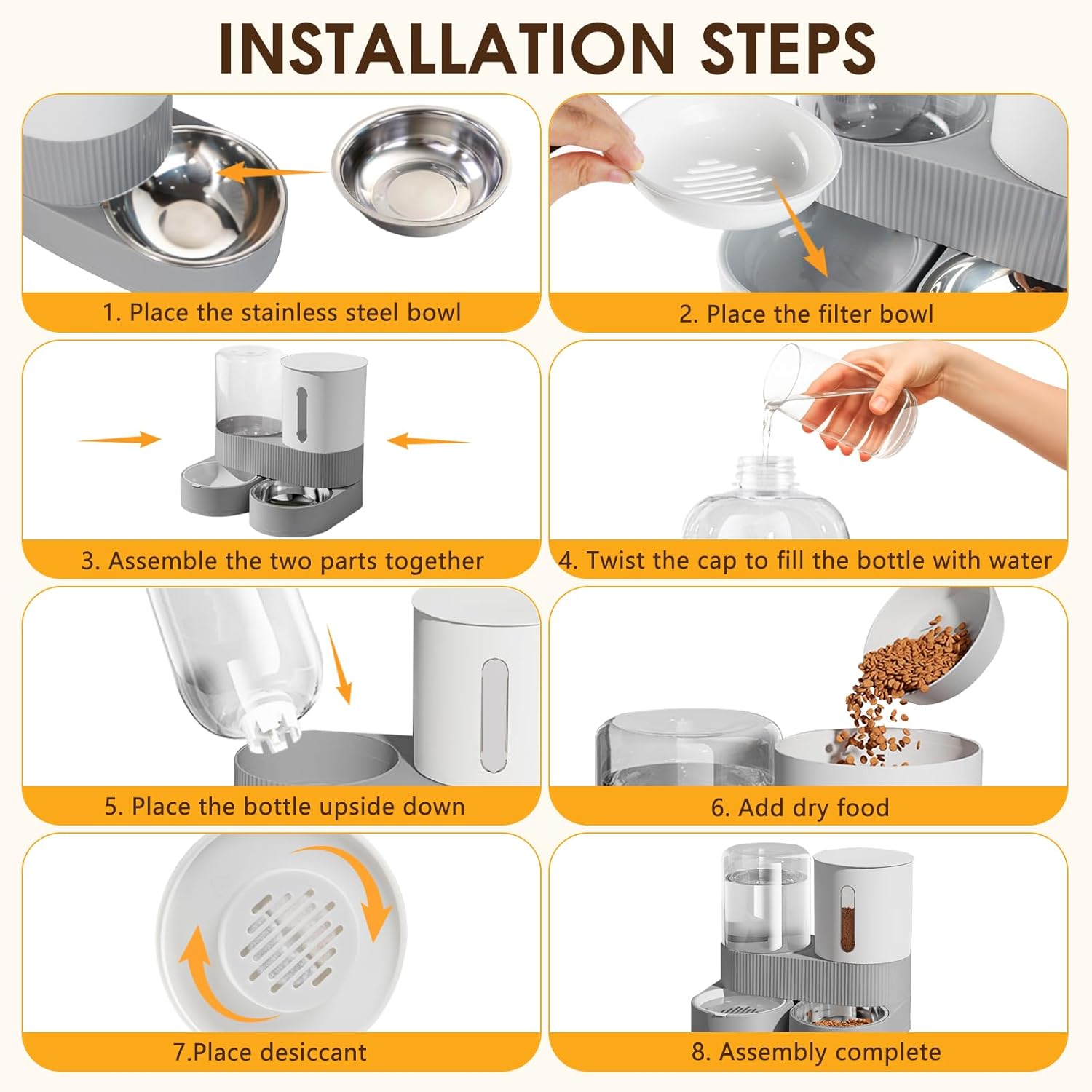 INSTALLATION STEPS

1. Place the stainless steel bowl

2. Place the filter bowl

3. Assemble the two parts together

4. Twist the cap to fill the bottle with water

5. Place the bottle upside down

6. Add dry food

7.Place desiccant

8. Assembly complete