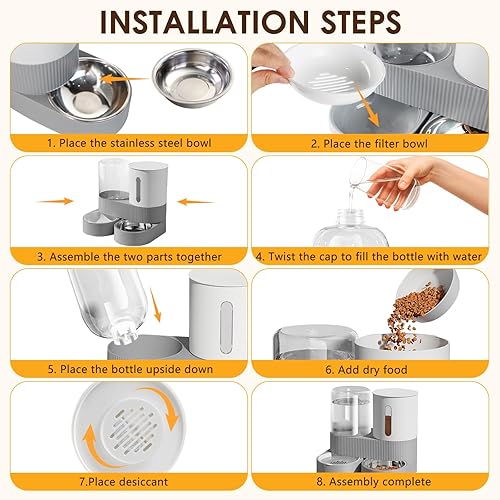 INSTALLATION STEPS

1. Place the stainless steel bowl

2. Place the filter bowl

3. Assemble the two parts together

4. Twist the cap to fill the bottle with water

5. Place the bottle upside down

6. Add dry food

7.Place desiccant

8. Assembly complete