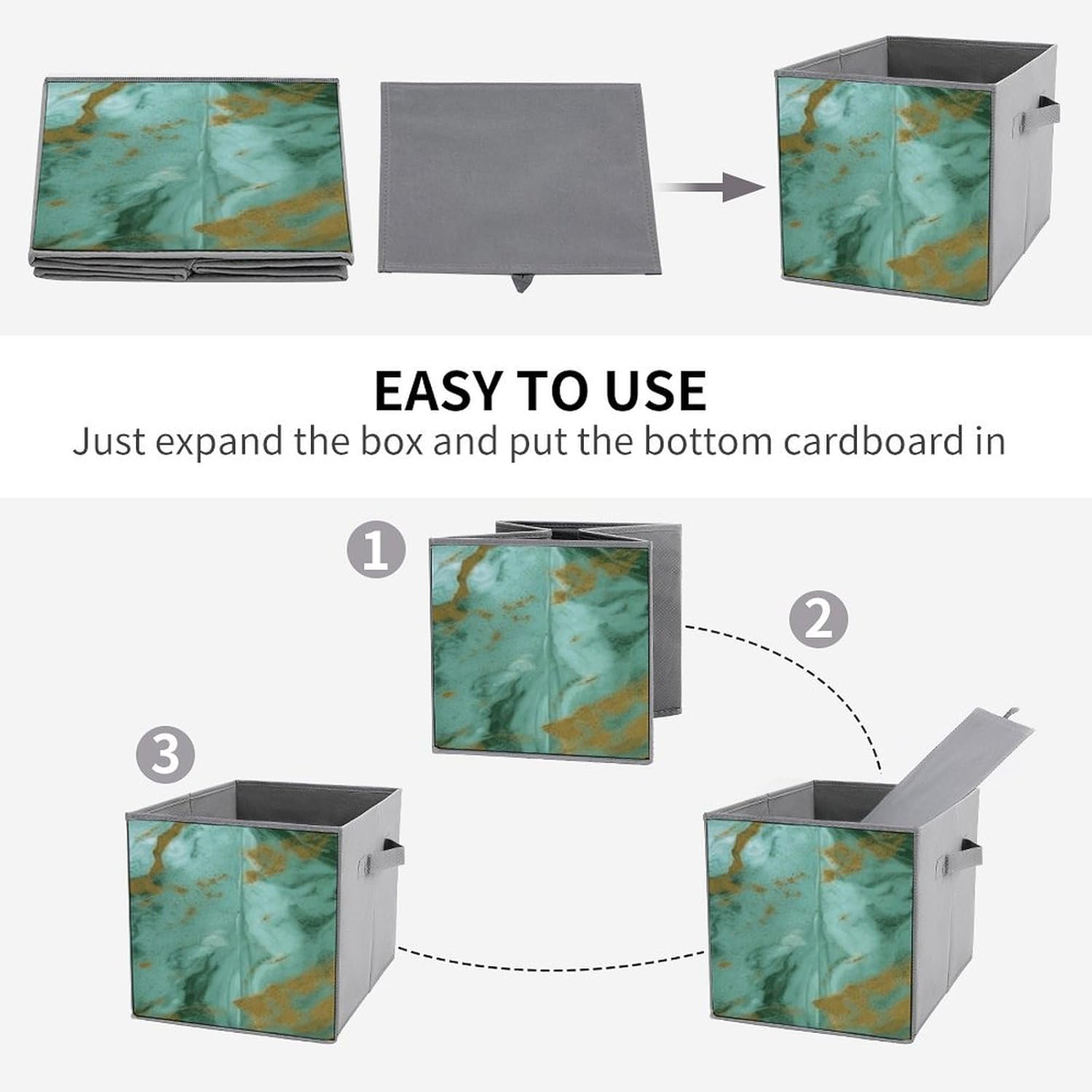 EASY TO USE

Just expand the box and put the bottom cardboard in

1

2

3