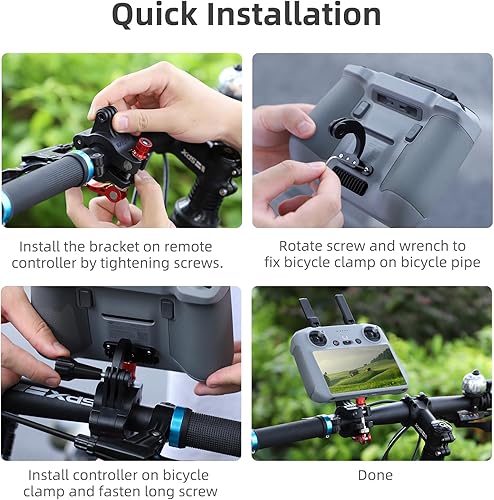 Quick Installation

Install the bracket on remote controller by tightening screws.

Rotate screw and wrench to fix bicycle clamp on bicycle pipe

Install controller on bicycle clamp and fasten long screw

Done