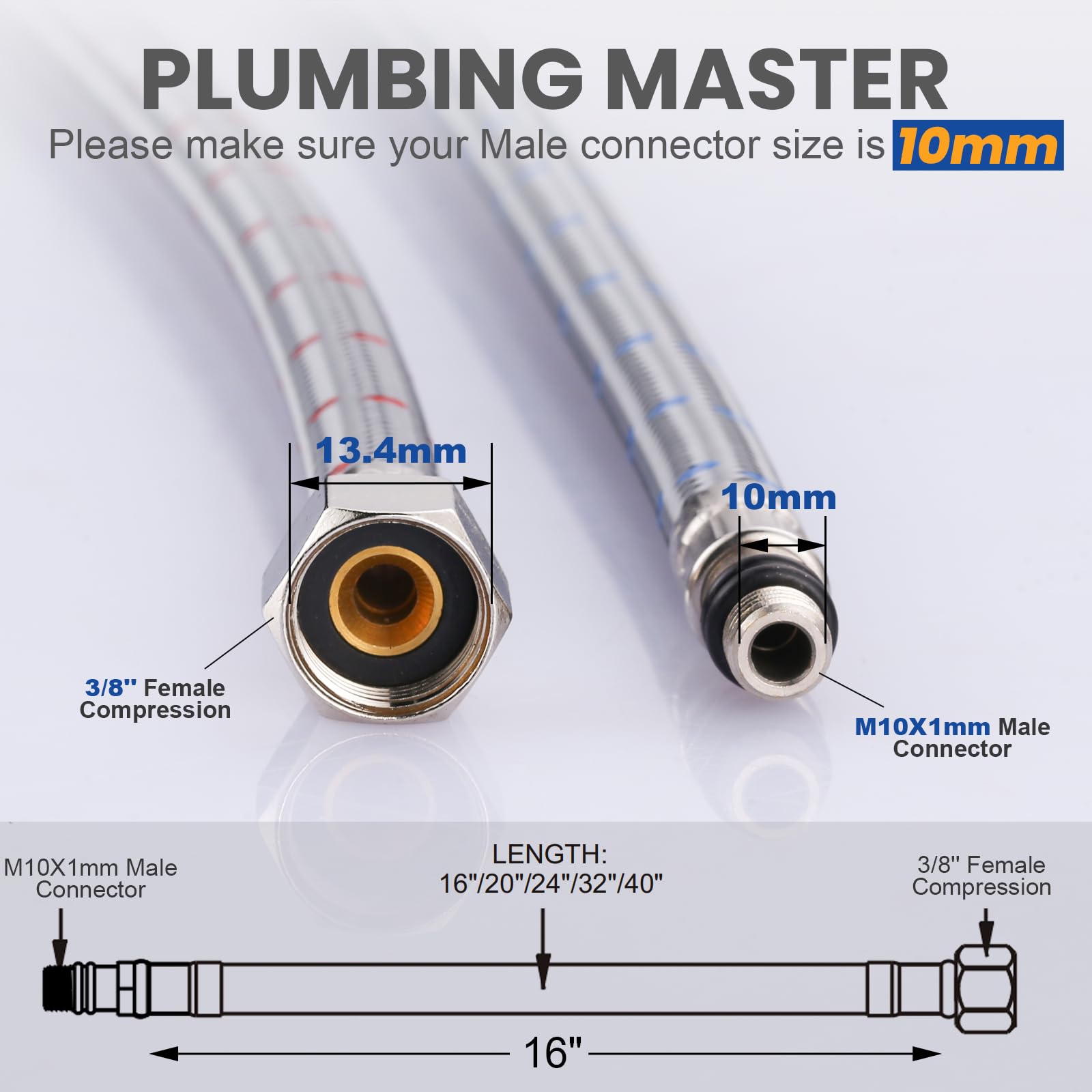 PLUMBING MASTER

Please make sure your Male connector size is 10mm

13.4mm

10mm

3/8'' Female Compression

M10X1mm Male Connector

M10X1mm Male Connector

LENGTH: 16"/20"/24"/32"/40"

3/8'' Female Compression

16"