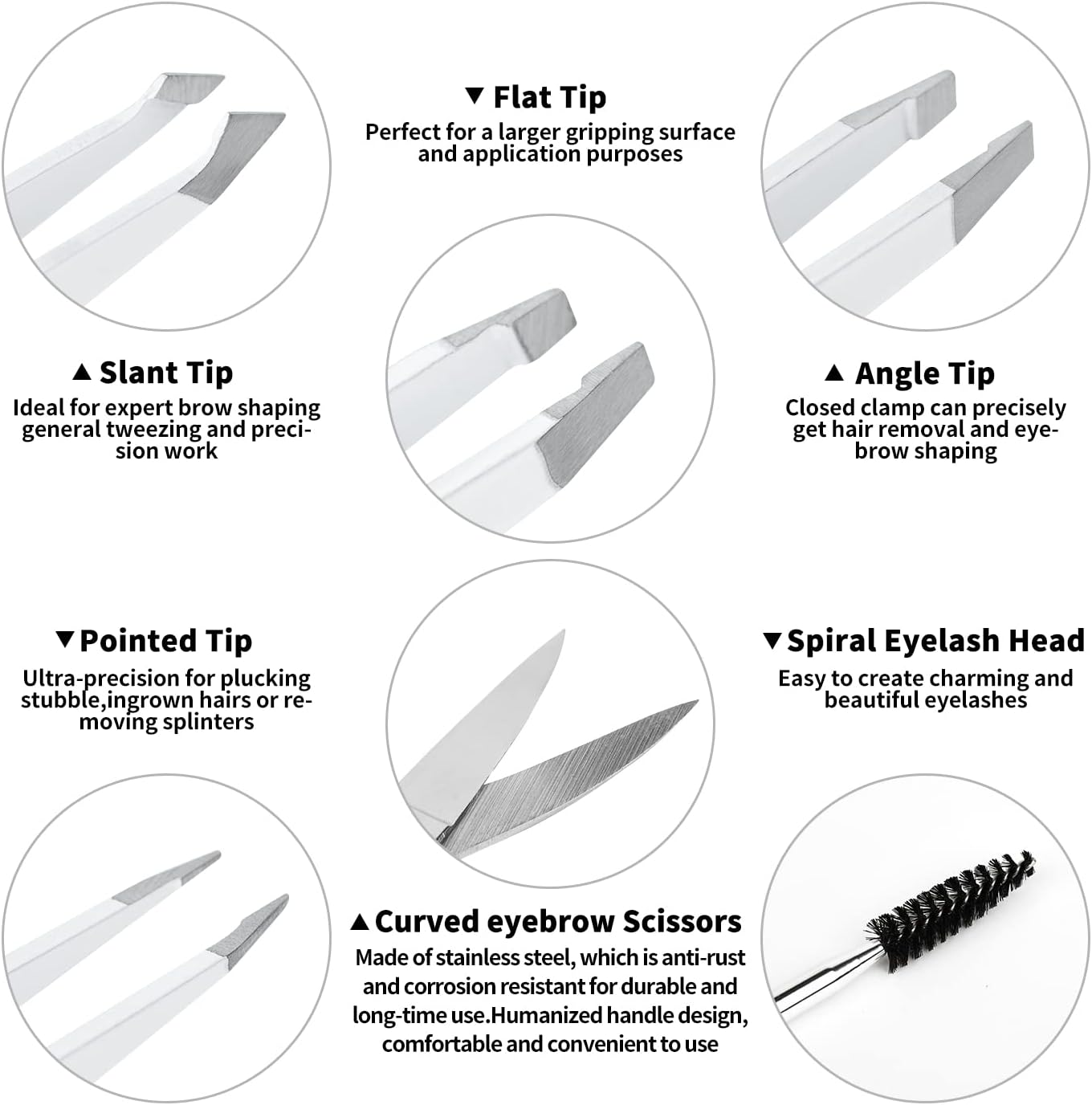 ▼ Flat Tip
Perfect for a larger gripping surface and application purposes

▲ Slant Tip
Ideal for expert brow shaping general tweezing and precision work

▲ Angle Tip
Closed clamp can precisely get hair removal and eyebrow shaping

▼ Pointed Tip
Ultra-precision for plucking stubble,ingrown hairs or removing splinters

▼ Spiral Eyelash Head
Easy to create charming and beautiful eyelashes

▲ Curved eyebrow Scissors
Made of stainless steel, which is anti-rust and corrosion resistant for durable and long-time use.Humanized handle design, comfortable and convenient to use