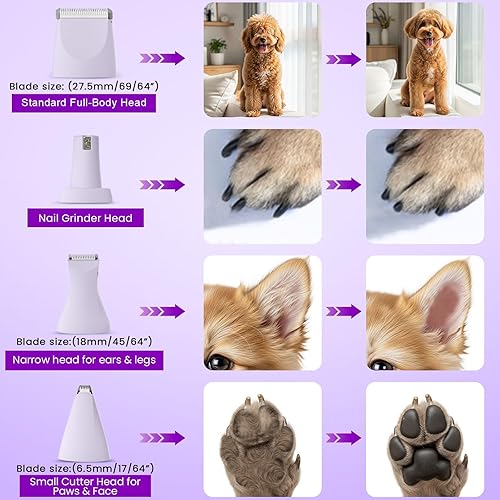 Blade size: (27.5mm/69/64")
Standard Full-Body Head

Nail Grinder Head

Blade size:(18mm/45/64")
Narrow head for ears & legs

Blade size:(6.5mm/17/64")
Small Cutter Head for Paws & Face