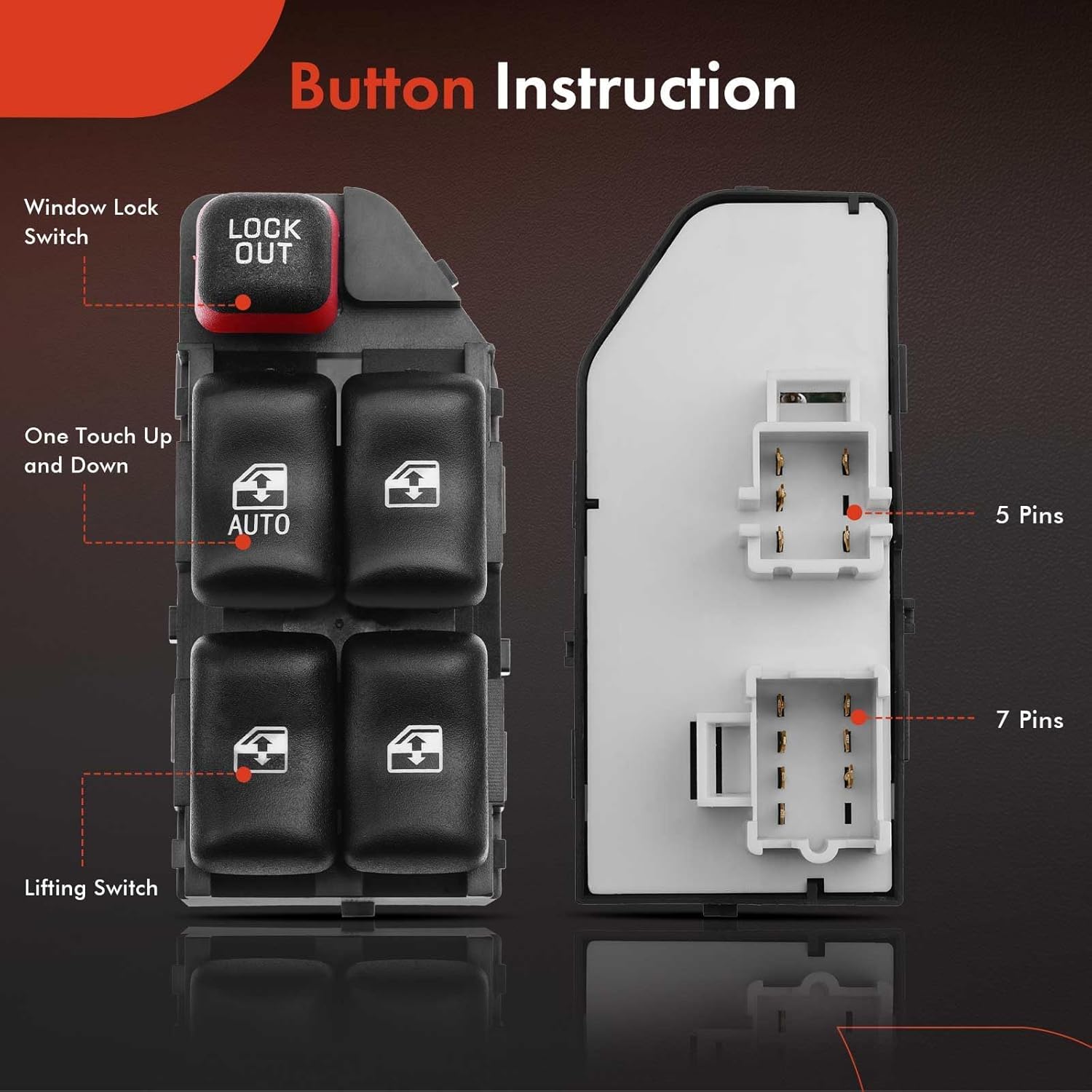 Button Instruction

Window Lock Switch

LOCK OUT

One Touch Up and Down

AUTO

Lifting Switch

5 Pins

7 Pins