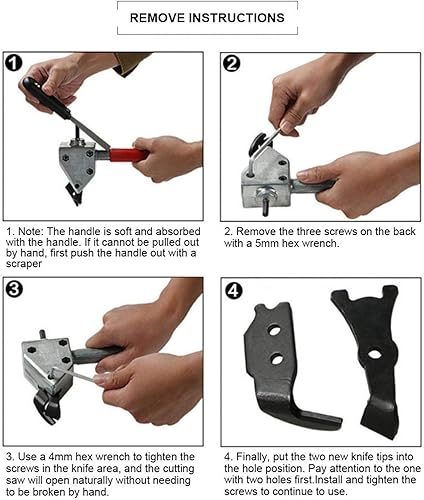 REMOVE INSTRUCTIONS

1

1. Note: The handle is soft and absorbed with the handle. If it cannot be pulled out by hand, first push the handle out with a scraper

2

2. Remove the three screws on the back with a 5mm hex wrench.

3

3. Use a 4mm hex wrench to tighten the screws in the knife area, and the cutting saw will open naturally without needing to be broken by hand.

4

4. Finally, put the two new knife tips into the hole position. Pay attention to the one with two holes first.Install and tighten the screws to continue to use.