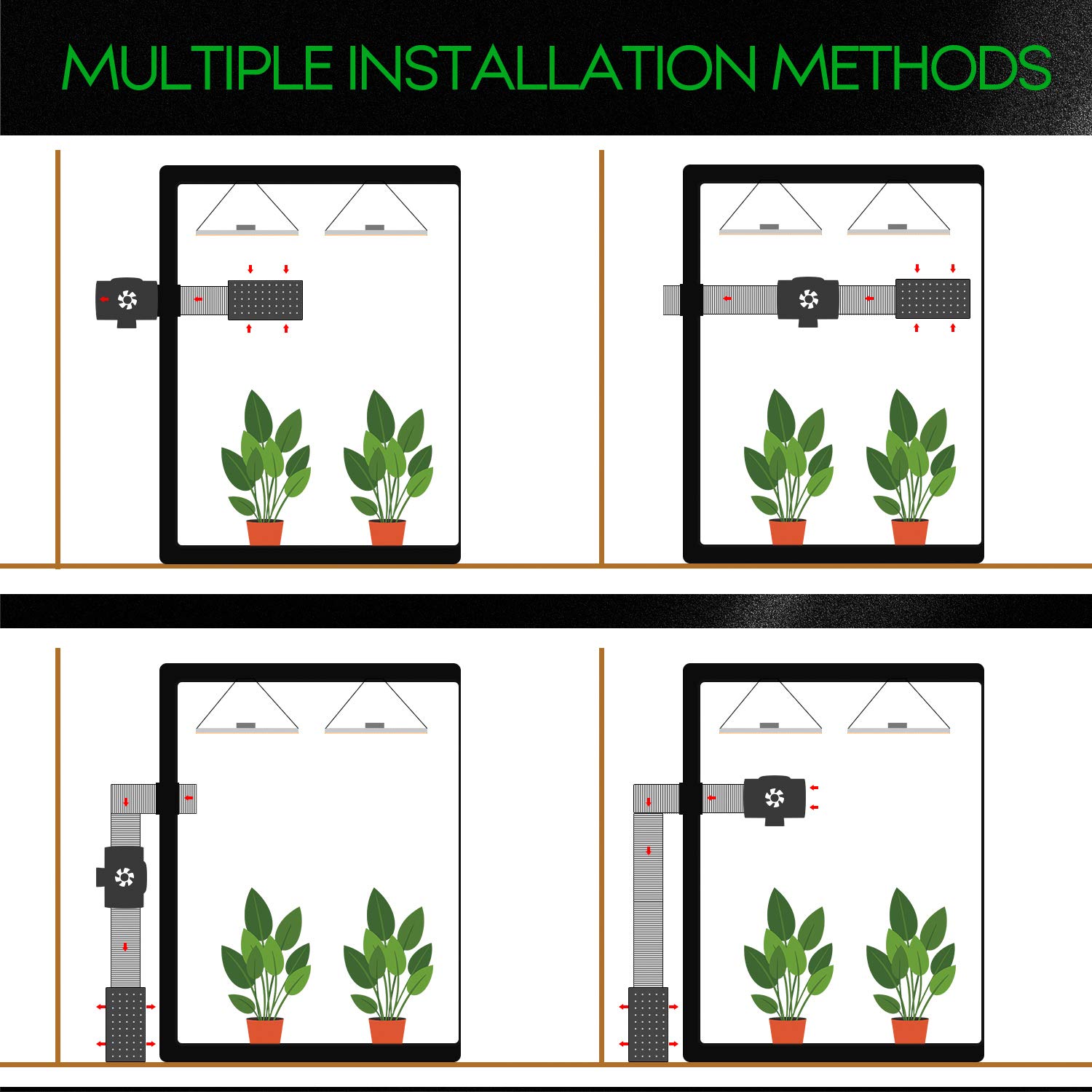 MULTIPLE INSTALLATION METHODS