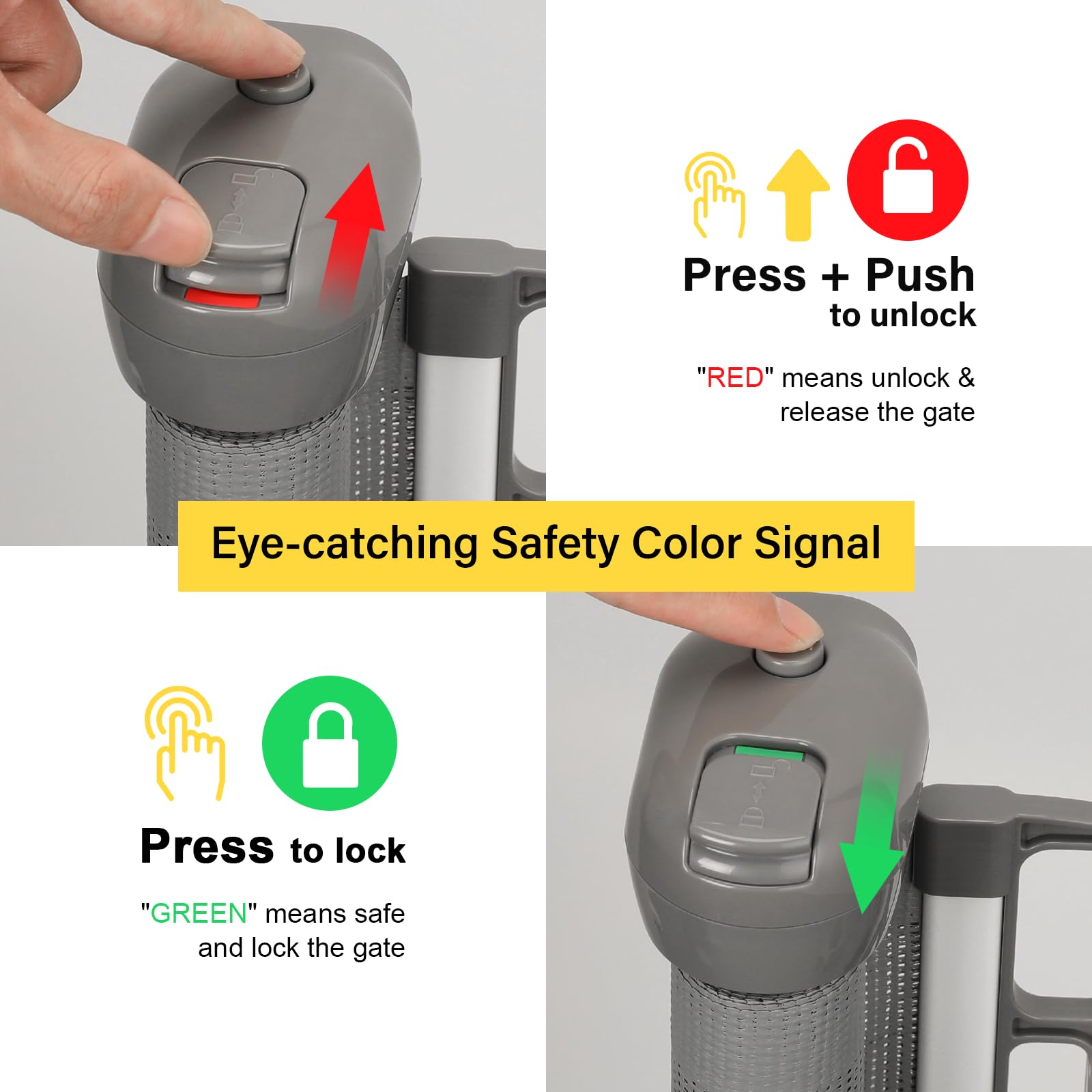 Press + Push
to unlock

"RED" means unlock & release the gate

Eye-catching Safety Color Signal

Press to lock

"GREEN" means safe and lock the gate