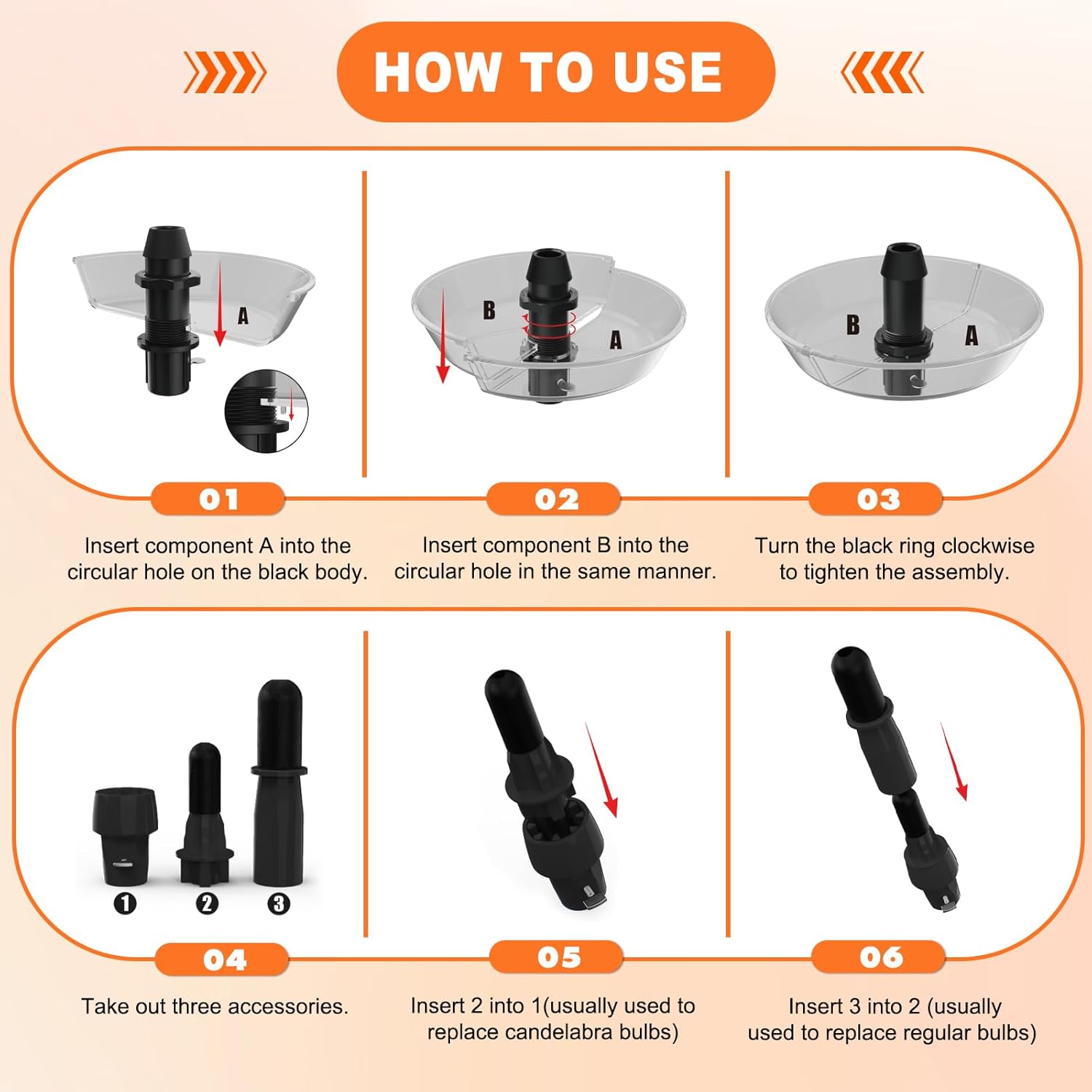 HOW TO USE

A

B

A

B

A

01

Insert component A into the circular hole on the black body.

02

Insert component B into the circular hole in the same manner.

03

Turn the black ring clockwise to tighten the assembly.

❶ ❷ ❸

04

Take out three accessories.

05

Insert 2 into 1(usually used to replace candelabra bulbs)

06

Insert 3 into 2 (usually used to replace regular bulbs)