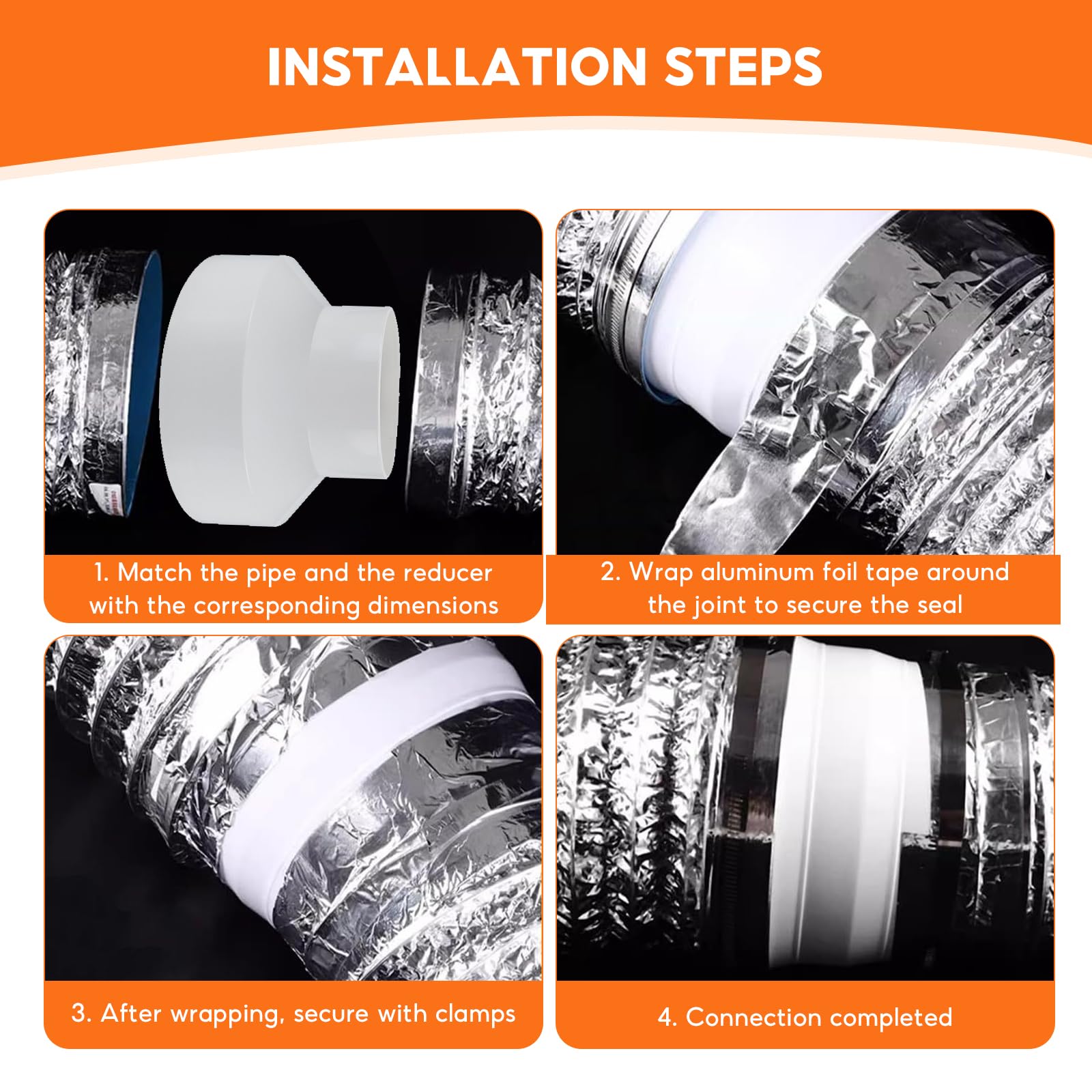 INSTALLATION STEPS

1. Match the pipe and the reducer with the corresponding dimensions

2. Wrap aluminum foil tape around the joint to secure the seal

3. After wrapping, secure with clamps

4. Connection completed