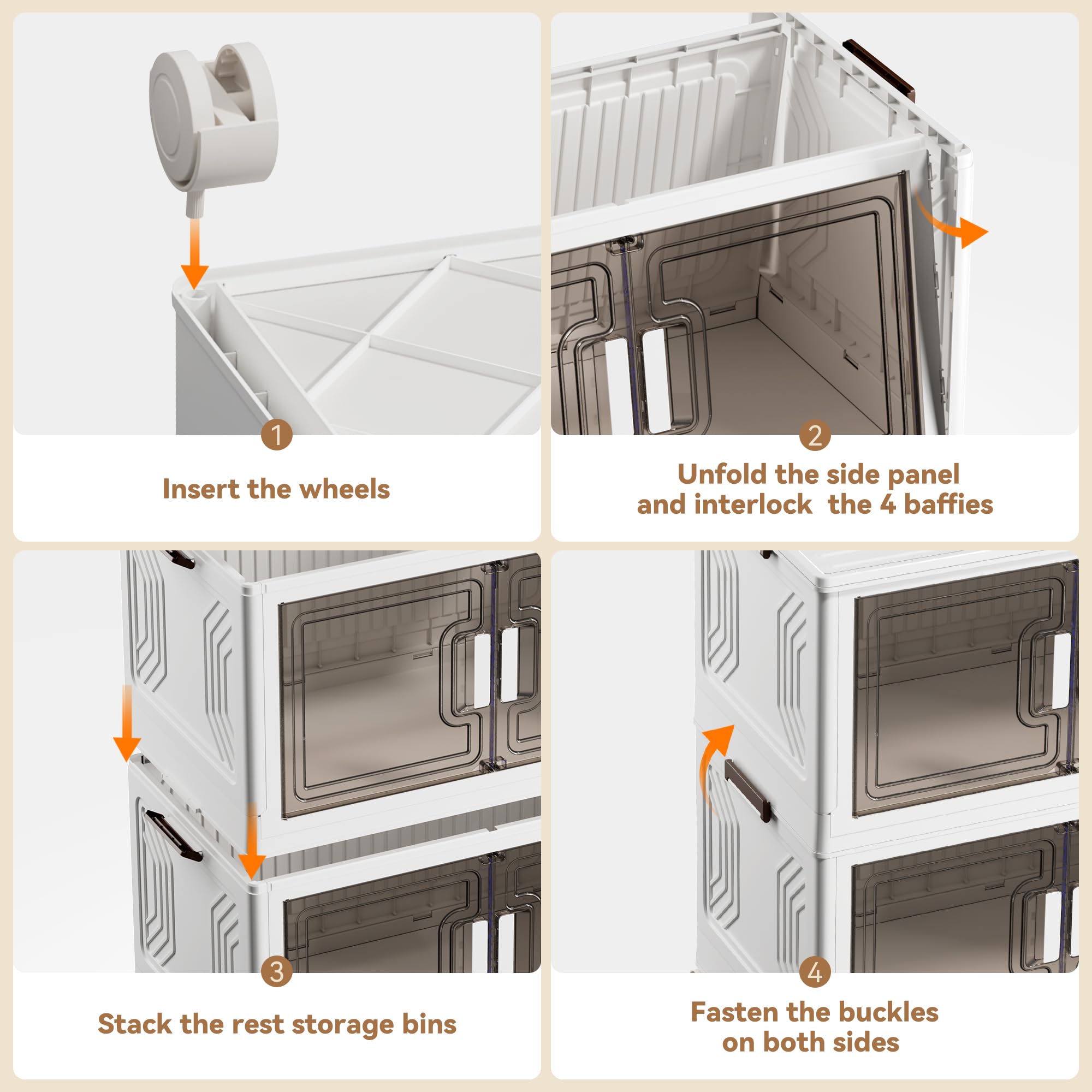 1

Insert the wheels

2

Unfold the side panel and interlock the 4 baffies

3

Stack the rest storage bins

4

Fasten the buckles on both sides