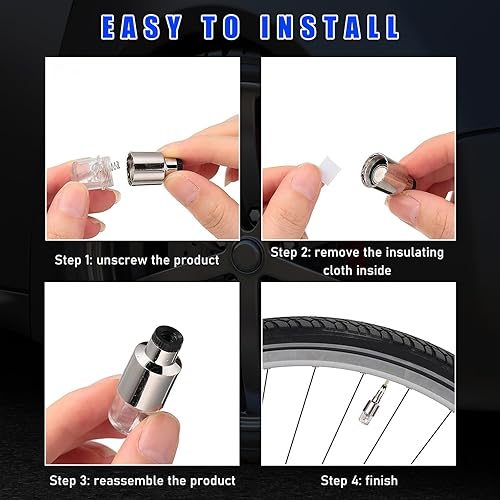 EASY TO INSTALL

Step 1: unscrew the product

Step 2: remove the insulating cloth inside

Step 3: reassemble the product

Step 4: finish