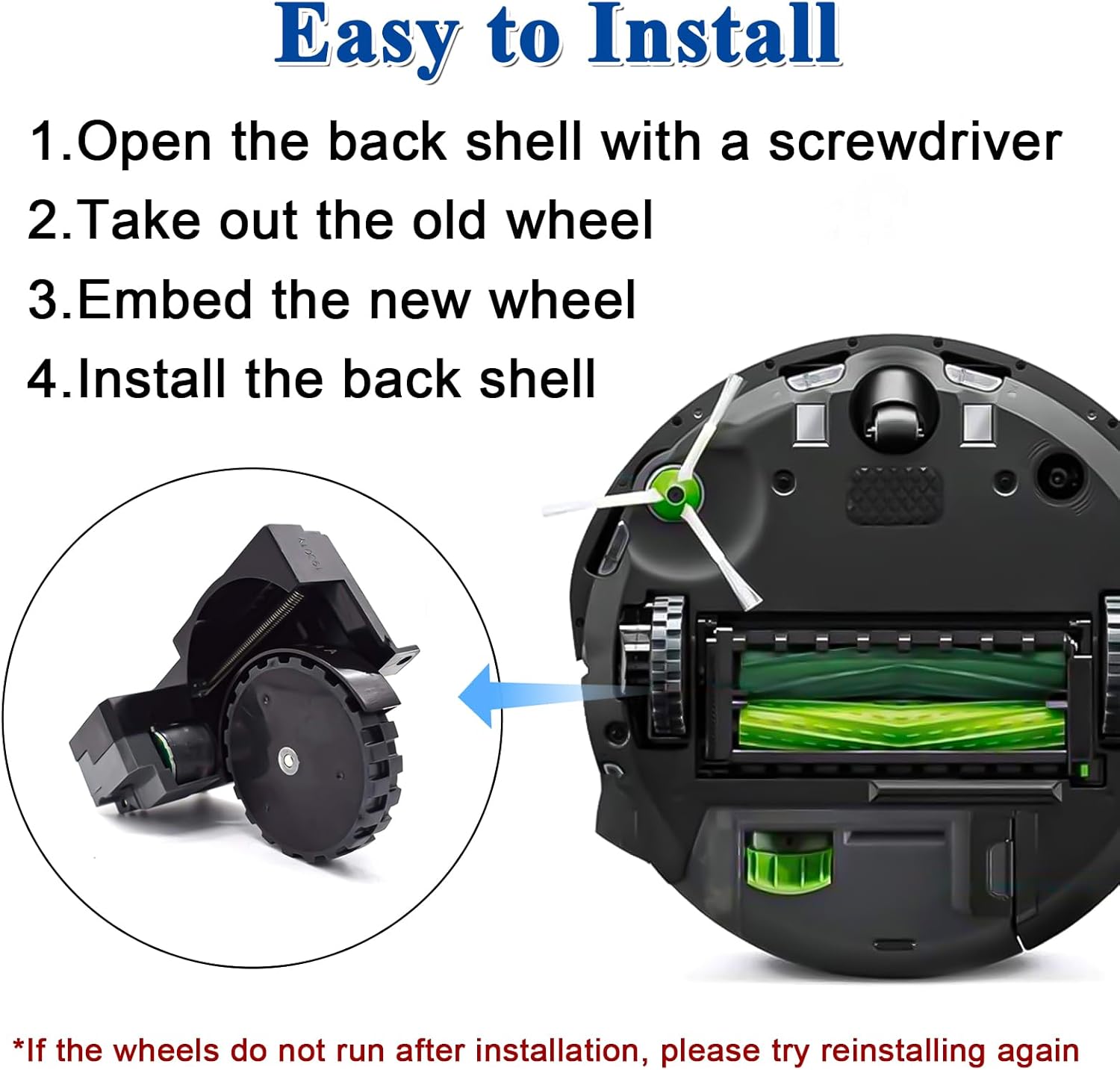 Easy to Install

1.Open the back shell with a screwdriver

2.Take out the old wheel

3.Embed the new wheel

4.Install the back shell

*If the wheels do not run after installation, please try reinstalling again