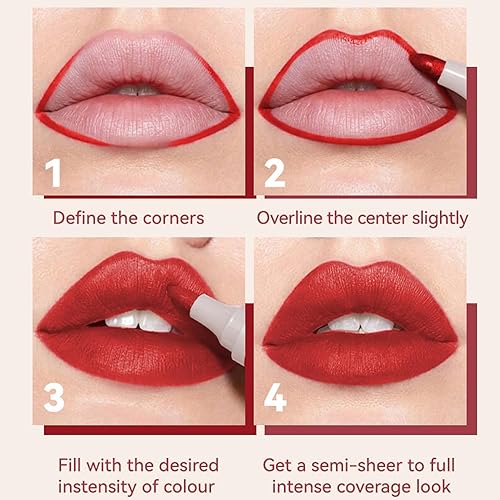 1

Define the corners

2

Overline the center slightly

3

Fill with the desired instensity of colour

4

Get a semi-sheer to full intense coverage look