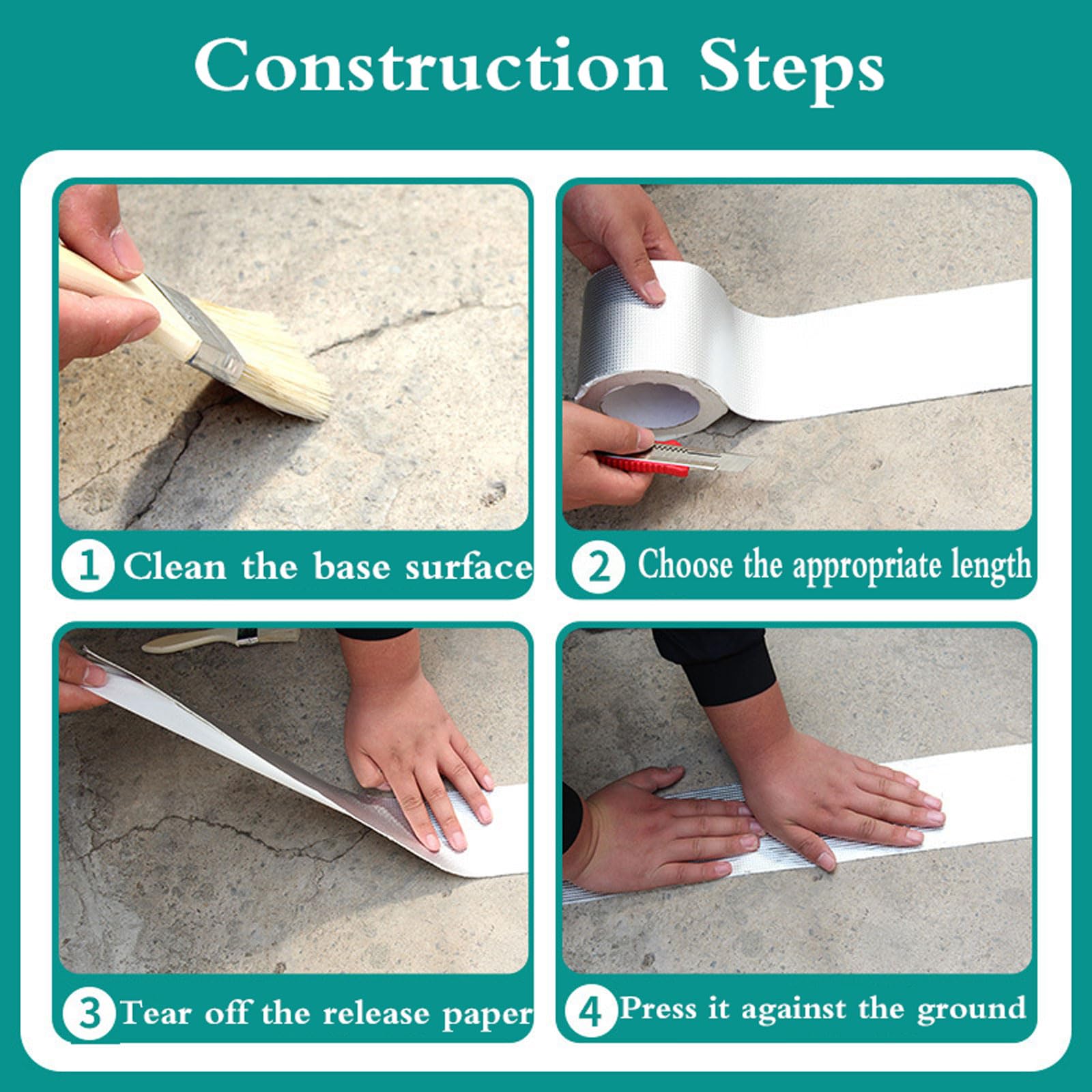 Construction Steps

1 Clean the base surface

2 Choose the appropriate length

3 Tear off the release paper

4 Press it against the ground