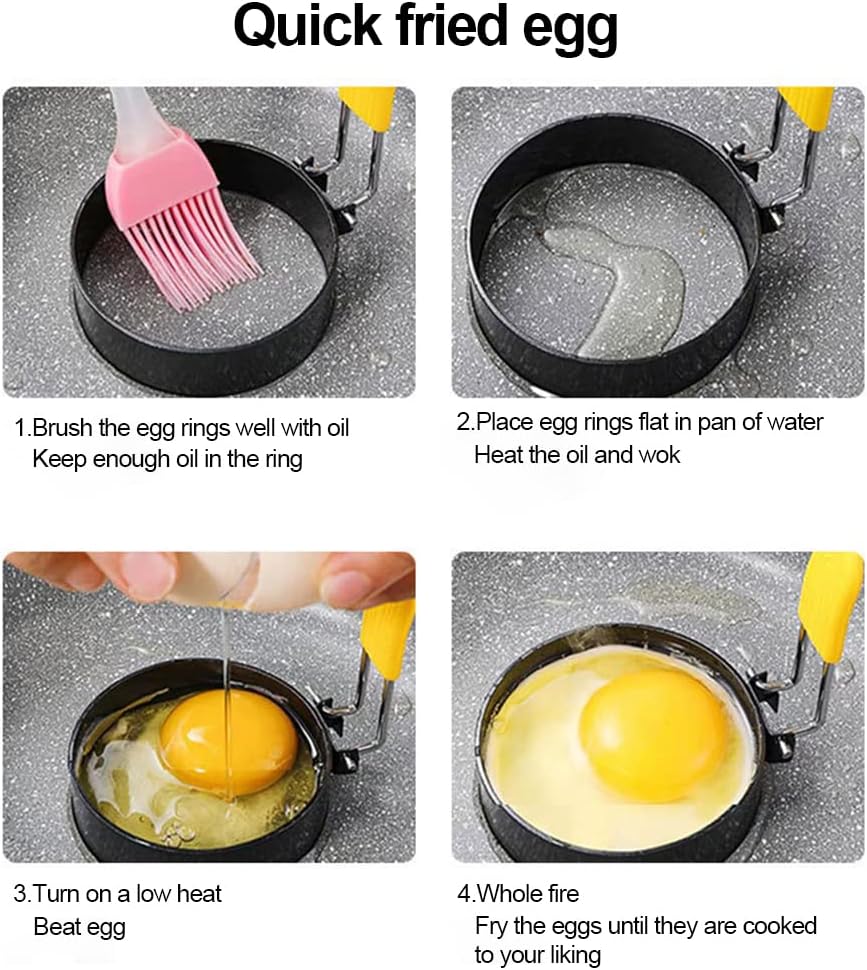 Quick fried egg

1.Brush the egg rings well with oil
Keep enough oil in the ring

2.Place egg rings flat in pan of water
Heat the oil and wok

3.Turn on a low heat
Beat egg

4.Whole fire
Fry the eggs until they are cooked to your liking