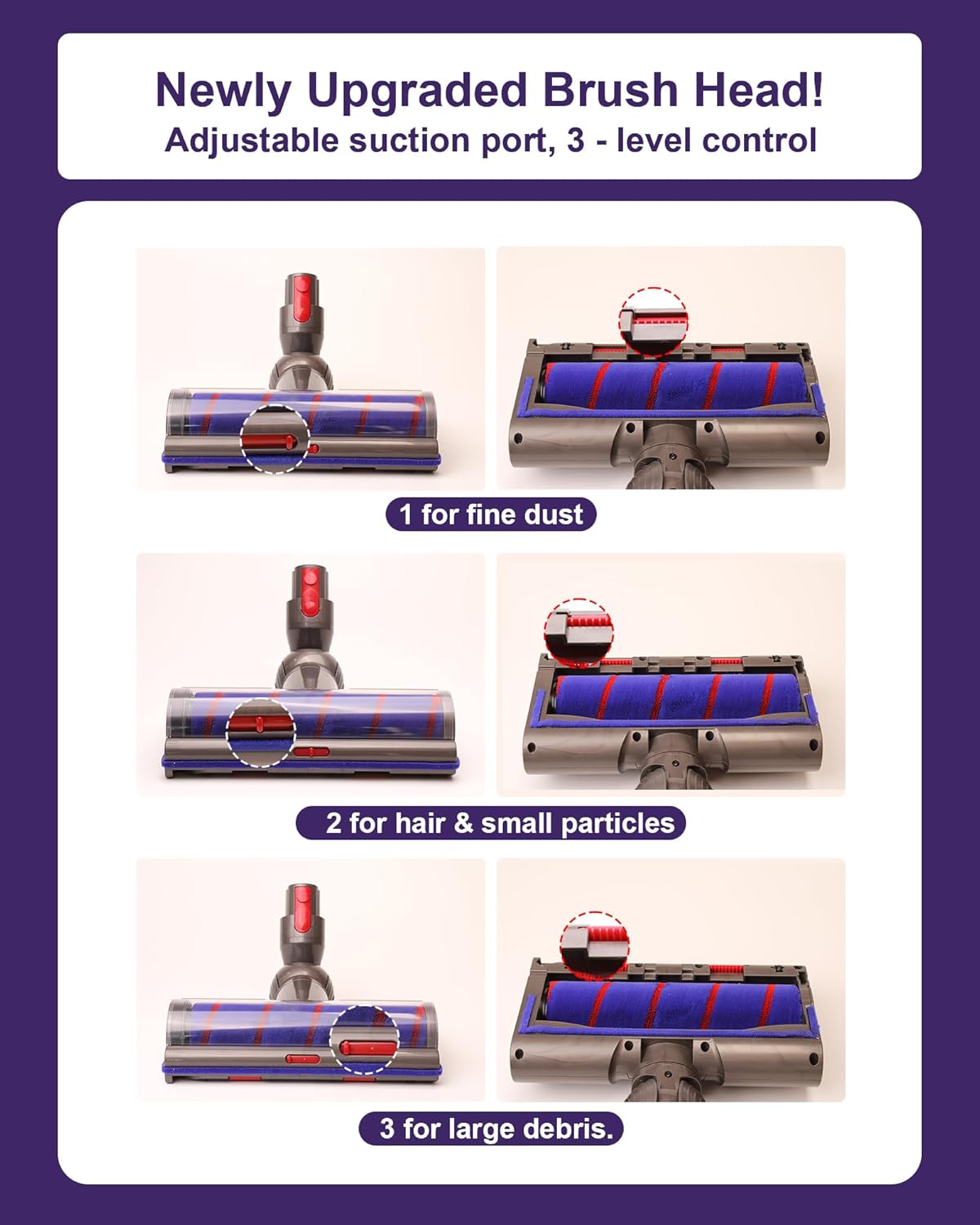 Newly Upgraded Brush Head!
Adjustable suction port, 3 - level control

1 for fine dust

2 for hair & small particles

3 for large debris.